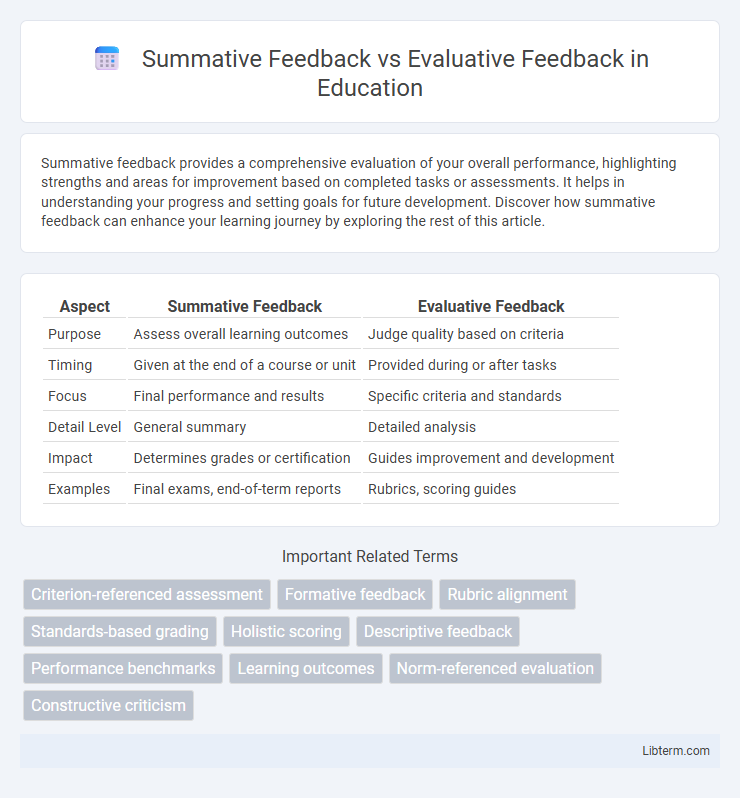 Summative Feedback vs Evaluative Feedback in Education

Summative feedback provides a comprehensive evaluation of your overall performance, highlighting strengths and areas for improvement based on completed tasks or assessments. It helps in understanding your progress and setting goals for future development. Discover how summative feedback can enhance your learning journey by exploring the rest of this article.

| Aspect | Summative Feedback | Evaluative Feedback |
|---|---|---|
| Purpose | Assess overall learning outcomes | Judge quality based on criteria |
| Timing | Given at the end of a course or unit | Provided during or after tasks |
| Focus | Final performance and results | Specific criteria and standards |
| Detail Level | General summary | Detailed analysis |
| Impact | Determines grades or certification | Guides improvement and development |
| Examples | Final exams, end-of-term reports | Rubrics, scoring guides |

Important Related Terms

Criterion-referenced assessment
Formative feedback
Rubric alignment
Standards-based grading
Holistic scoring
Descriptive feedback
Performance benchmarks
Learning outcomes
Norm-referenced evaluation
Constructive criticism

Libterm.com