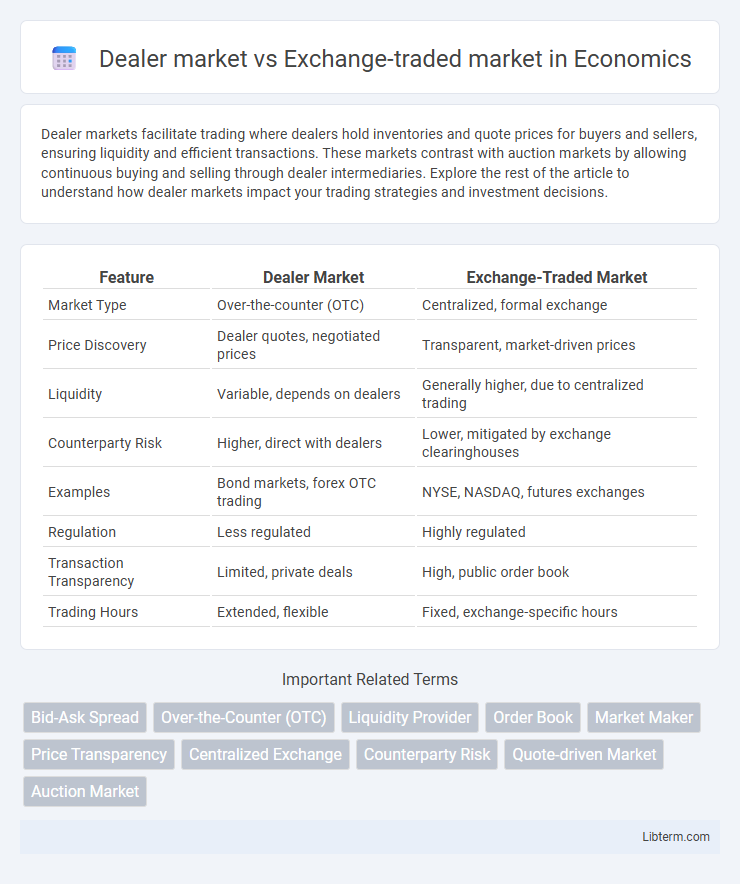 Dealer market vs Exchange-traded market in Economics

Dealer markets facilitate trading where dealers hold inventories and quote prices for buyers and sellers, ensuring liquidity and efficient transactions. These markets contrast with auction markets by allowing continuous buying and selling through dealer intermediaries. Explore the rest of the article to understand how dealer markets impact your trading strategies and investment decisions.

| Feature | Dealer Market | Exchange-Traded Market |
|---|---|---|
| Market Type | Over-the-counter (OTC) | Centralized, formal exchange |
| Price Discovery | Dealer quotes, negotiated prices | Transparent, market-driven prices |
| Liquidity | Variable, depends on dealers | Generally higher, due to centralized trading |
| Counterparty Risk | Higher, direct with dealers | Lower, mitigated by exchange clearinghouses |
| Examples | Bond markets, forex OTC trading | NYSE, NASDAQ, futures exchanges |
| Regulation | Less regulated | Highly regulated |
| Transaction Transparency | Limited, private deals | High, public order book |
| Trading Hours | Extended, flexible | Fixed, exchange-specific hours |

Important Related Terms

Bid-Ask Spread
Over-the-Counter (OTC)
Liquidity Provider
Order Book
Market Maker
Price Transparency
Centralized Exchange
Counterparty Risk
Quote-driven Market
Auction Market

Libterm.com