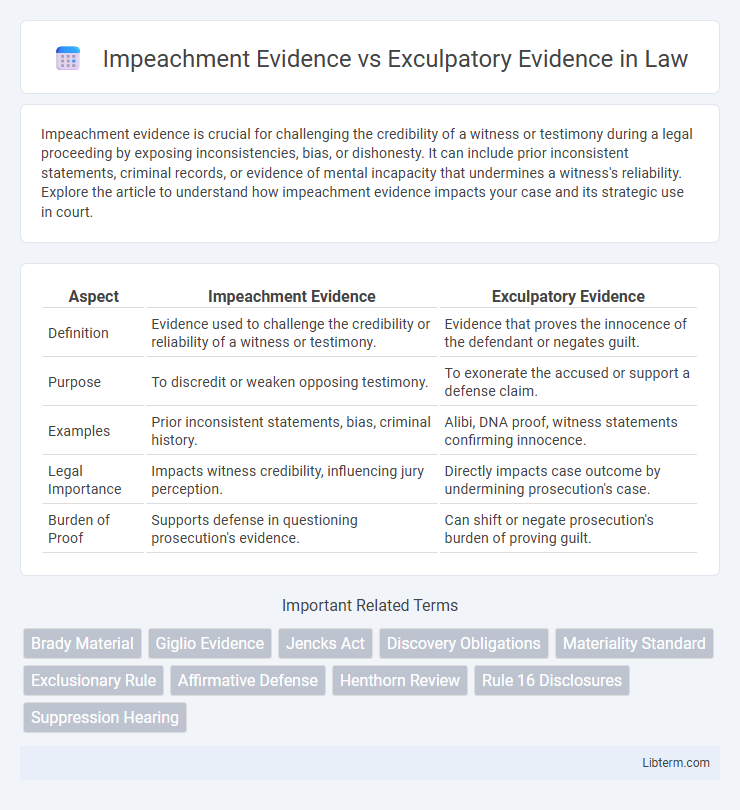 Impeachment Evidence vs Exculpatory Evidence in Law

Impeachment evidence is crucial for challenging the credibility of a witness or testimony during a legal proceeding by exposing inconsistencies, bias, or dishonesty. It can include prior inconsistent statements, criminal records, or evidence of mental incapacity that undermines a witness's reliability. Explore the article to understand how impeachment evidence impacts your case and its strategic use in court.

| Aspect | Impeachment Evidence | Exculpatory Evidence |
|---|---|---|
| Definition | Evidence used to challenge the credibility or reliability of a witness or testimony. | Evidence that proves the innocence of the defendant or negates guilt. |
| Purpose | To discredit or weaken opposing testimony. | To exonerate the accused or support a defense claim. |
| Examples | Prior inconsistent statements, bias, criminal history. | Alibi, DNA proof, witness statements confirming innocence. |
| Legal Importance | Impacts witness credibility, influencing jury perception. | Directly impacts case outcome by undermining prosecution's case. |
| Burden of Proof | Supports defense in questioning prosecution's evidence. | Can shift or negate prosecution's burden of proving guilt. |

Important Related Terms

Brady Material
Giglio Evidence
Jencks Act
Discovery Obligations
Materiality Standard
Exclusionary Rule
Affirmative Defense
Henthorn Review
Rule 16 Disclosures
Suppression Hearing

Libterm.com