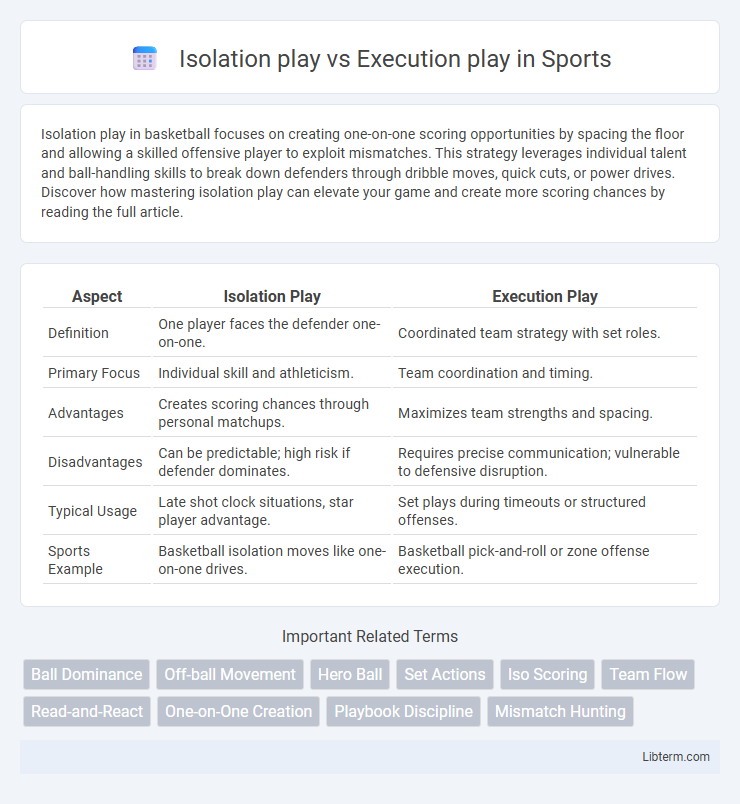 Isolation play vs Execution play in Sports

Isolation play in basketball focuses on creating one-on-one scoring opportunities by spacing the floor and allowing a skilled offensive player to exploit mismatches. This strategy leverages individual talent and ball-handling skills to break down defenders through dribble moves, quick cuts, or power drives. Discover how mastering isolation play can elevate your game and create more scoring chances by reading the full article.

| Aspect | Isolation Play | Execution Play |
|---|---|---|
| Definition | One player faces the defender one-on-one. | Coordinated team strategy with set roles. |
| Primary Focus | Individual skill and athleticism. | Team coordination and timing. |
| Advantages | Creates scoring chances through personal matchups. | Maximizes team strengths and spacing. |
| Disadvantages | Can be predictable; high risk if defender dominates. | Requires precise communication; vulnerable to defensive disruption. |
| Typical Usage | Late shot clock situations, star player advantage. | Set plays during timeouts or structured offenses. |
| Sports Example | Basketball isolation moves like one-on-one drives. | Basketball pick-and-roll or zone offense execution. |

Important Related Terms

Ball Dominance
Off-ball Movement
Hero Ball
Set Actions
Iso Scoring
Team Flow
Read-and-React
One-on-One Creation
Playbook Discipline
Mismatch Hunting

Libterm.com