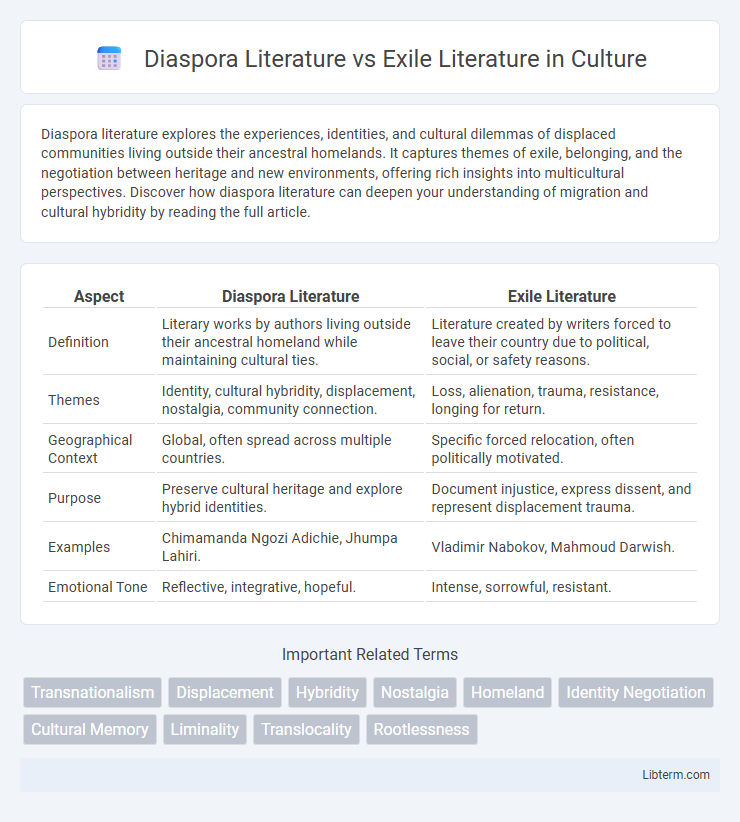 Diaspora Literature vs Exile Literature in Culture

Diaspora literature explores the experiences, identities, and cultural dilemmas of displaced communities living outside their ancestral homelands. It captures themes of exile, belonging, and the negotiation between heritage and new environments, offering rich insights into multicultural perspectives. Discover how diaspora literature can deepen your understanding of migration and cultural hybridity by reading the full article.

| Aspect | Diaspora Literature | Exile Literature |
|---|---|---|
| Definition | Literary works by authors living outside their ancestral homeland while maintaining cultural ties. | Literature created by writers forced to leave their country due to political, social, or safety reasons. |
| Themes | Identity, cultural hybridity, displacement, nostalgia, community connection. | Loss, alienation, trauma, resistance, longing for return. |
| Geographical Context | Global, often spread across multiple countries. | Specific forced relocation, often politically motivated. |
| Purpose | Preserve cultural heritage and explore hybrid identities. | Document injustice, express dissent, and represent displacement trauma. |
| Examples | Chimamanda Ngozi Adichie, Jhumpa Lahiri. | Vladimir Nabokov, Mahmoud Darwish. |
| Emotional Tone | Reflective, integrative, hopeful. | Intense, sorrowful, resistant. |

Important Related Terms

Transnationalism Displacement Hybridity Nostalgia Homeland Identity Negotiation Cultural Memory Liminality Translocality Rootlessness

Libterm.com