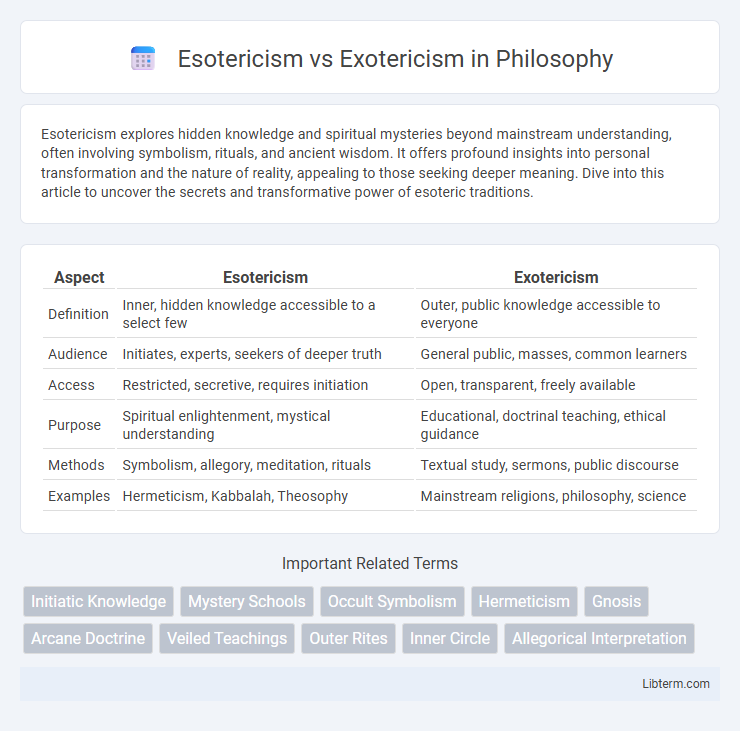 Esotericism vs Exotericism in Philosophy

Esotericism explores hidden knowledge and spiritual mysteries beyond mainstream understanding, often involving symbolism, rituals, and ancient wisdom. It offers profound insights into personal transformation and the nature of reality, appealing to those seeking deeper meaning. Dive into this article to uncover the secrets and transformative power of esoteric traditions.

| Aspect | Esotericism | Exotericism |
|---|---|---|
| Definition | Inner, hidden knowledge accessible to a select few | Outer, public knowledge accessible to everyone |
| Audience | Initiates, experts, seekers of deeper truth | General public, masses, common learners |
| Access | Restricted, secretive, requires initiation | Open, transparent, freely available |
| Purpose | Spiritual enlightenment, mystical understanding | Educational, doctrinal teaching, ethical guidance |
| Methods | Symbolism, allegory, meditation, rituals | Textual study, sermons, public discourse |
| Examples | Hermeticism, Kabbalah, Theosophy | Mainstream religions, philosophy, science |

Important Related Terms

Initiatic Knowledge
Mystery Schools
Occult Symbolism
Hermeticism
Gnosis
Arcane Doctrine
Veiled Teachings
Outer Rites
Inner Circle
Allegorical Interpretation

Libterm.com