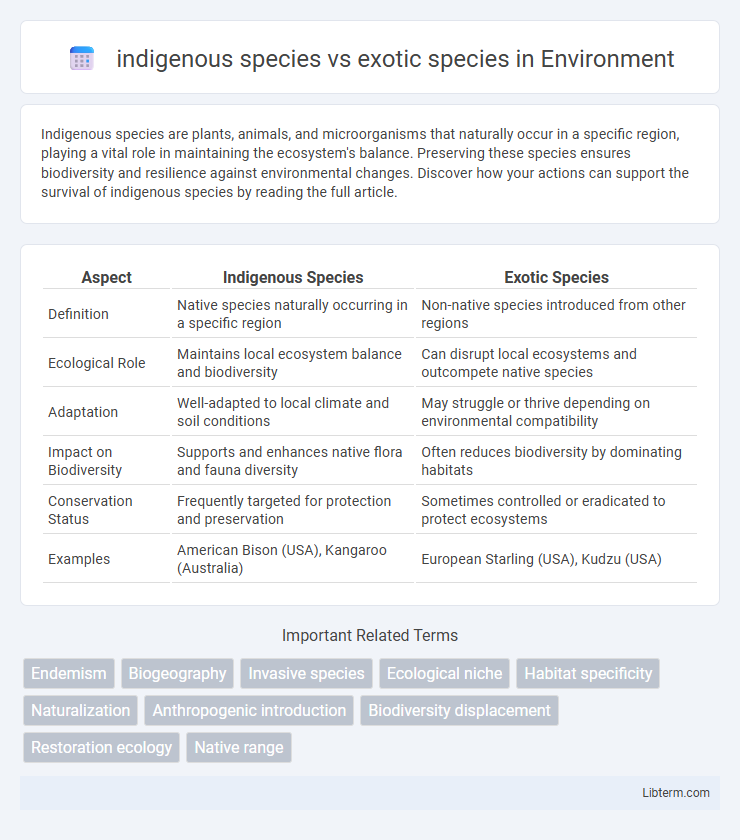 indigenous species vs exotic species in Environment

Indigenous species are plants, animals, and microorganisms that naturally occur in a specific region, playing a vital role in maintaining the ecosystem's balance. Preserving these species ensures biodiversity and resilience against environmental changes. Discover how your actions can support the survival of indigenous species by reading the full article.

| Aspect | Indigenous Species | Exotic Species |
|---|---|---|
| Definition | Native species naturally occurring in a specific region | Non-native species introduced from other regions |
| Ecological Role | Maintains local ecosystem balance and biodiversity | Can disrupt local ecosystems and outcompete native species |
| Adaptation | Well-adapted to local climate and soil conditions | May struggle or thrive depending on environmental compatibility |
| Impact on Biodiversity | Supports and enhances native flora and fauna diversity | Often reduces biodiversity by dominating habitats |
| Conservation Status | Frequently targeted for protection and preservation | Sometimes controlled or eradicated to protect ecosystems |
| Examples | American Bison (USA), Kangaroo (Australia) | European Starling (USA), Kudzu (USA) |

Important Related Terms

Endemism
Biogeography
Invasive species
Ecological niche
Habitat specificity
Naturalization
Anthropogenic introduction
Biodiversity displacement
Restoration ecology
Native range

Libterm.com