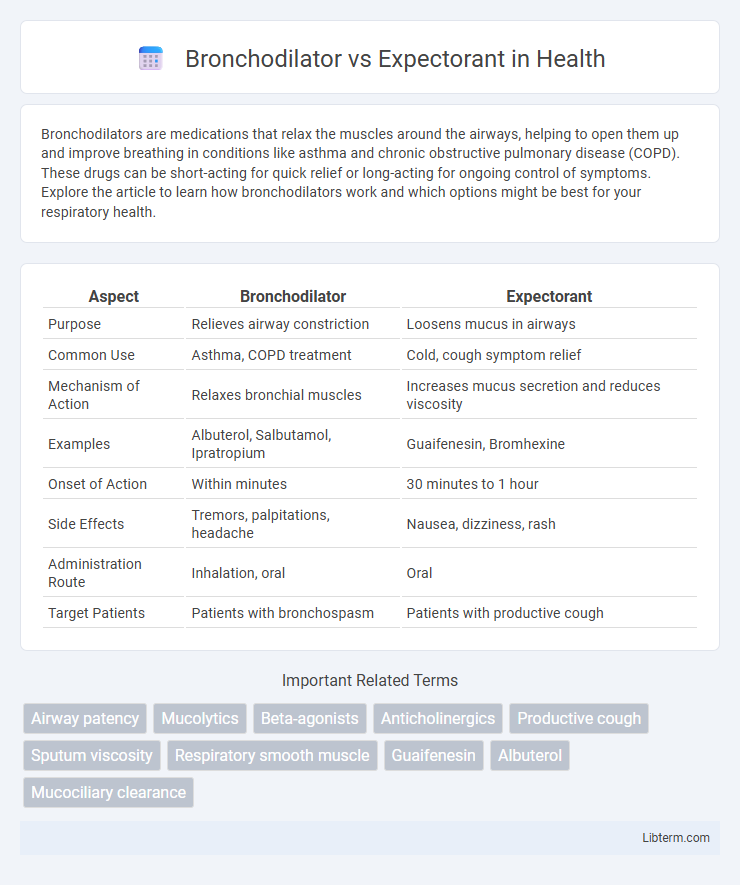 Bronchodilator vs Expectorant in Health

Bronchodilators are medications that relax the muscles around the airways, helping to open them up and improve breathing in conditions like asthma and chronic obstructive pulmonary disease (COPD). These drugs can be short-acting for quick relief or long-acting for ongoing control of symptoms. Explore the article to learn how bronchodilators work and which options might be best for your respiratory health.

| Aspect | Bronchodilator | Expectorant |
|---|---|---|
| Purpose | Relieves airway constriction | Loosens mucus in airways |
| Common Use | Asthma, COPD treatment | Cold, cough symptom relief |
| Mechanism of Action | Relaxes bronchial muscles | Increases mucus secretion and reduces viscosity |
| Examples | Albuterol, Salbutamol, Ipratropium | Guaifenesin, Bromhexine |
| Onset of Action | Within minutes | 30 minutes to 1 hour |
| Side Effects | Tremors, palpitations, headache | Nausea, dizziness, rash |
| Administration Route | Inhalation, oral | Oral |
| Target Patients | Patients with bronchospasm | Patients with productive cough |

Important Related Terms

Airway patency
Mucolytics
Beta-agonists
Anticholinergics
Productive cough
Sputum viscosity
Respiratory smooth muscle
Guaifenesin
Albuterol
Mucociliary clearance

Libterm.com