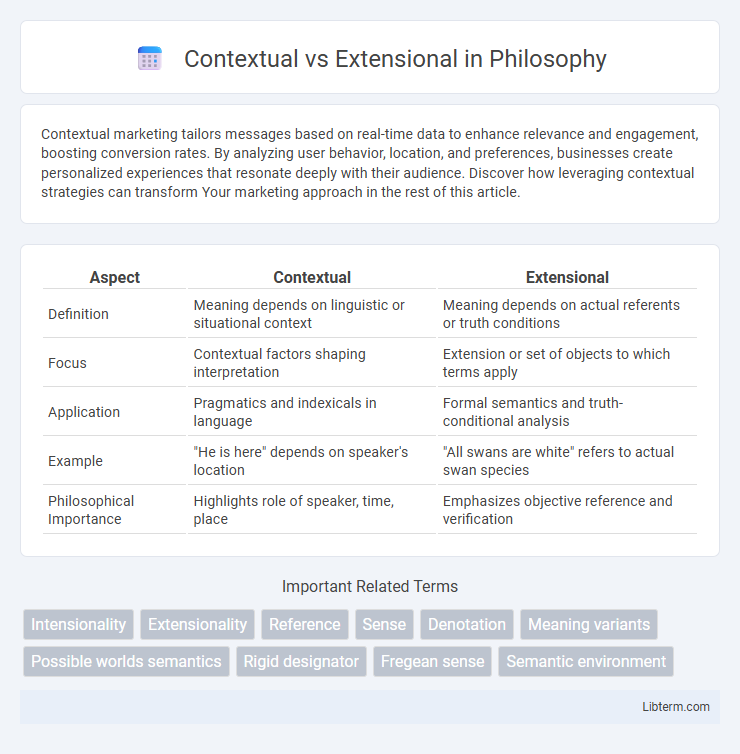 Contextual vs Extensional in Philosophy

Contextual marketing tailors messages based on real-time data to enhance relevance and engagement, boosting conversion rates. By analyzing user behavior, location, and preferences, businesses create personalized experiences that resonate deeply with their audience. Discover how leveraging contextual strategies can transform Your marketing approach in the rest of this article.

| Aspect | Contextual | Extensional |
|---|---|---|
| Definition | Meaning depends on linguistic or situational context | Meaning depends on actual referents or truth conditions |
| Focus | Contextual factors shaping interpretation | Extension or set of objects to which terms apply |
| Application | Pragmatics and indexicals in language | Formal semantics and truth-conditional analysis |
| Example | "He is here" depends on speaker's location | "All swans are white" refers to actual swan species |
| Philosophical Importance | Highlights role of speaker, time, place | Emphasizes objective reference and verification |

Important Related Terms

Intensionality
Extensionality
Reference
Sense
Denotation
Meaning variants
Possible worlds semantics
Rigid designator
Fregean sense
Semantic environment

Libterm.com