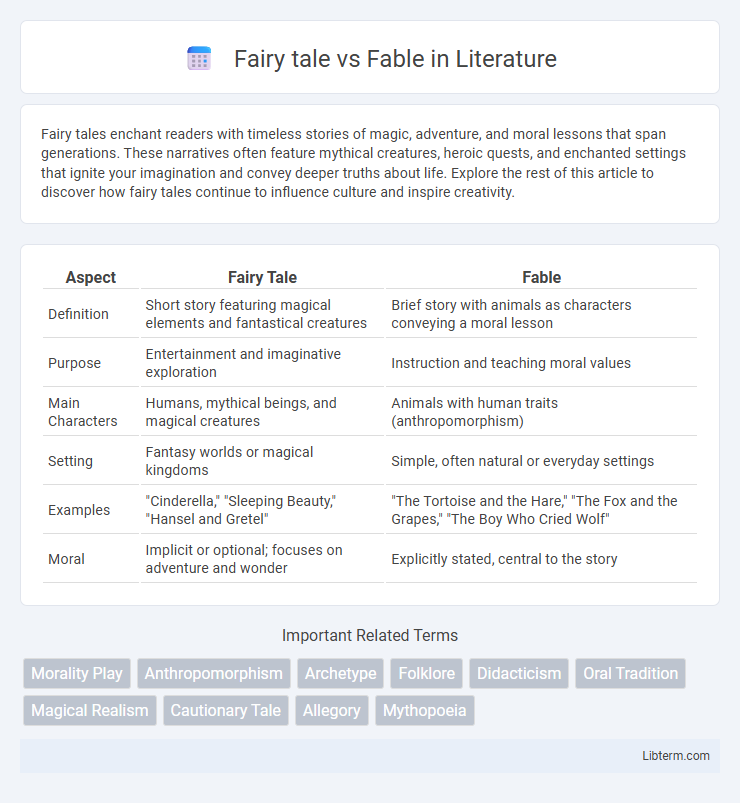 Fairy tale vs Fable in Literature

Fairy tales enchant readers with timeless stories of magic, adventure, and moral lessons that span generations. These narratives often feature mythical creatures, heroic quests, and enchanted settings that ignite your imagination and convey deeper truths about life. Explore the rest of this article to discover how fairy tales continue to influence culture and inspire creativity.

| Aspect | Fairy Tale | Fable |
|---|---|---|
| Definition | Short story featuring magical elements and fantastical creatures | Brief story with animals as characters conveying a moral lesson |
| Purpose | Entertainment and imaginative exploration | Instruction and teaching moral values |
| Main Characters | Humans, mythical beings, and magical creatures | Animals with human traits (anthropomorphism) |
| Setting | Fantasy worlds or magical kingdoms | Simple, often natural or everyday settings |
| Examples | "Cinderella," "Sleeping Beauty," "Hansel and Gretel" | "The Tortoise and the Hare," "The Fox and the Grapes," "The Boy Who Cried Wolf" |
| Moral | Implicit or optional; focuses on adventure and wonder | Explicitly stated, central to the story |

Important Related Terms

Morality Play
Anthropomorphism
Archetype
Folklore
Didacticism
Oral Tradition
Magical Realism
Cautionary Tale
Allegory
Mythopoeia

Libterm.com