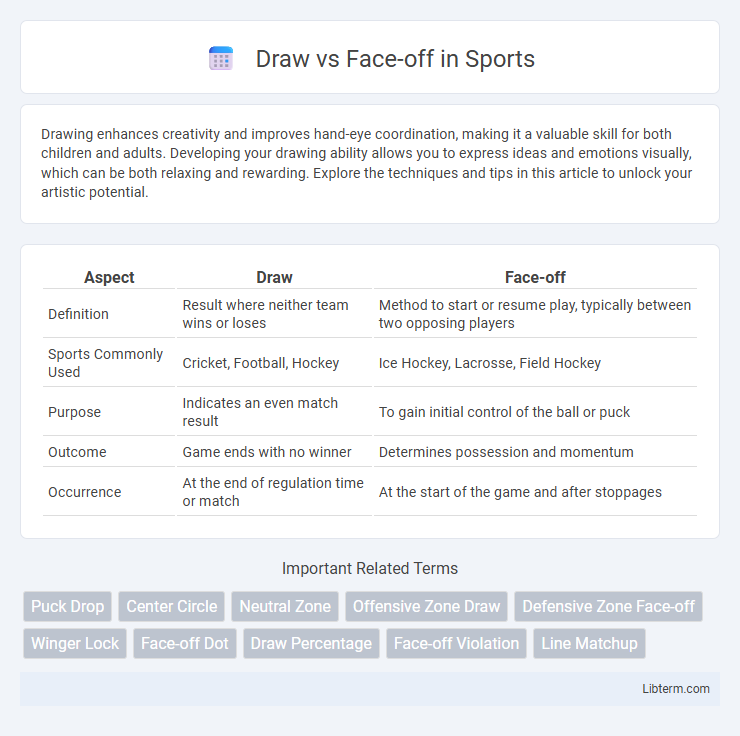 Draw vs Face-off in Sports

Drawing enhances creativity and improves hand-eye coordination, making it a valuable skill for both children and adults. Developing your drawing ability allows you to express ideas and emotions visually, which can be both relaxing and rewarding. Explore the techniques and tips in this article to unlock your artistic potential.

| Aspect | Draw | Face-off |
|---|---|---|
| Definition | Result where neither team wins or loses | Method to start or resume play, typically between two opposing players |
| Sports Commonly Used | Cricket, Football, Hockey | Ice Hockey, Lacrosse, Field Hockey |
| Purpose | Indicates an even match result | To gain initial control of the ball or puck |
| Outcome | Game ends with no winner | Determines possession and momentum |
| Occurrence | At the end of regulation time or match | At the start of the game and after stoppages |

Important Related Terms

Puck Drop
Center Circle
Neutral Zone
Offensive Zone Draw
Defensive Zone Face-off
Winger Lock
Face-off Dot
Draw Percentage
Face-off Violation
Line Matchup

Libterm.com