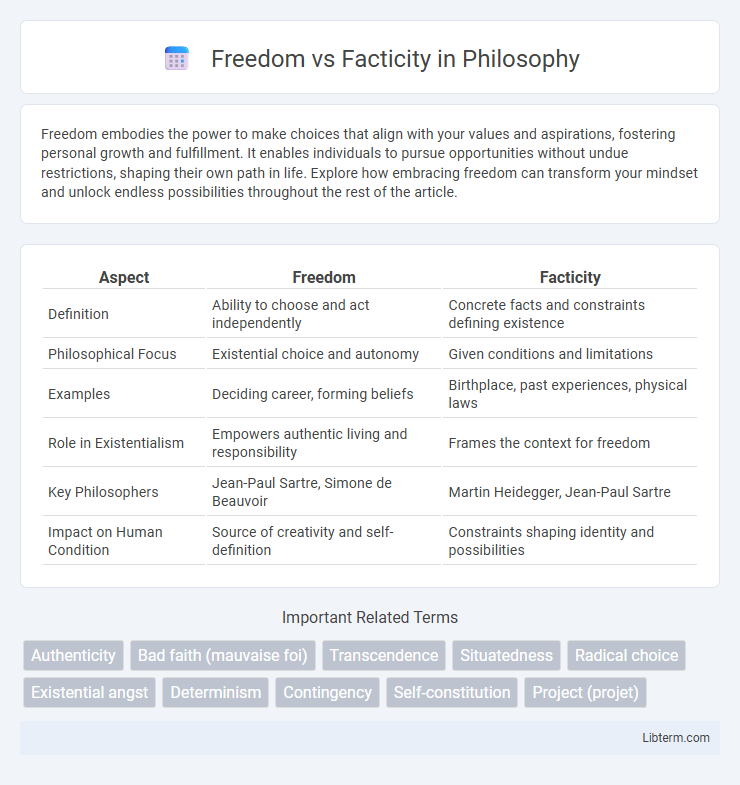 Freedom vs Facticity in Philosophy

Freedom embodies the power to make choices that align with your values and aspirations, fostering personal growth and fulfillment. It enables individuals to pursue opportunities without undue restrictions, shaping their own path in life. Explore how embracing freedom can transform your mindset and unlock endless possibilities throughout the rest of the article.

| Aspect | Freedom | Facticity |
|---|---|---|
| Definition | Ability to choose and act independently | Concrete facts and constraints defining existence |
| Philosophical Focus | Existential choice and autonomy | Given conditions and limitations |
| Examples | Deciding career, forming beliefs | Birthplace, past experiences, physical laws |
| Role in Existentialism | Empowers authentic living and responsibility | Frames the context for freedom |
| Key Philosophers | Jean-Paul Sartre, Simone de Beauvoir | Martin Heidegger, Jean-Paul Sartre |
| Impact on Human Condition | Source of creativity and self-definition | Constraints shaping identity and possibilities |

Important Related Terms

Authenticity
Bad faith (mauvaise foi)
Transcendence
Situatedness
Radical choice
Existential angst
Determinism
Contingency
Self-constitution
Project (projet)

Libterm.com