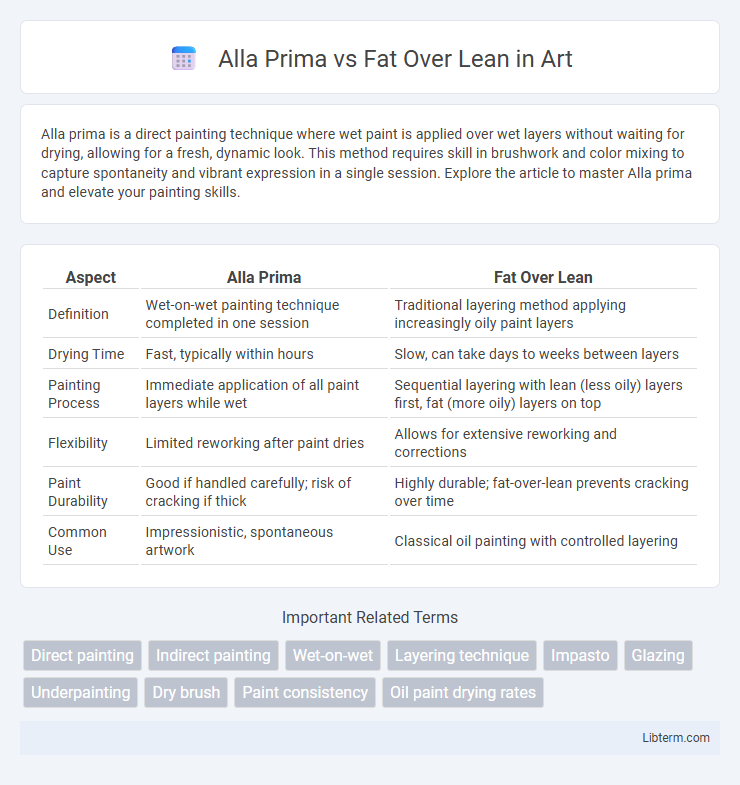 Alla Prima vs Fat Over Lean in Art

Alla prima is a direct painting technique where wet paint is applied over wet layers without waiting for drying, allowing for a fresh, dynamic look. This method requires skill in brushwork and color mixing to capture spontaneity and vibrant expression in a single session. Explore the article to master Alla prima and elevate your painting skills.

| Aspect | Alla Prima | Fat Over Lean |
|---|---|---|
| Definition | Wet-on-wet painting technique completed in one session | Traditional layering method applying increasingly oily paint layers |
| Drying Time | Fast, typically within hours | Slow, can take days to weeks between layers |
| Painting Process | Immediate application of all paint layers while wet | Sequential layering with lean (less oily) layers first, fat (more oily) layers on top |
| Flexibility | Limited reworking after paint dries | Allows for extensive reworking and corrections |
| Paint Durability | Good if handled carefully; risk of cracking if thick | Highly durable; fat-over-lean prevents cracking over time |
| Common Use | Impressionistic, spontaneous artwork | Classical oil painting with controlled layering |

Important Related Terms

Direct painting
Indirect painting
Wet-on-wet
Layering technique
Impasto
Glazing
Underpainting
Dry brush
Paint consistency
Oil paint drying rates

Libterm.com