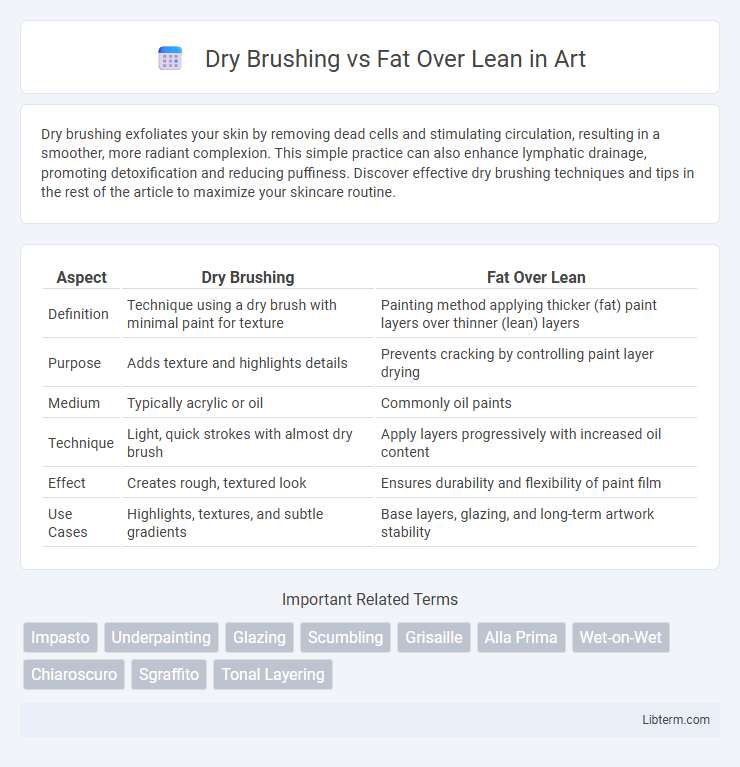 Dry Brushing vs Fat Over Lean in Art

Dry brushing exfoliates your skin by removing dead cells and stimulating circulation, resulting in a smoother, more radiant complexion. This simple practice can also enhance lymphatic drainage, promoting detoxification and reducing puffiness. Discover effective dry brushing techniques and tips in the rest of the article to maximize your skincare routine.

| Aspect | Dry Brushing | Fat Over Lean |
|---|---|---|
| Definition | Technique using a dry brush with minimal paint for texture | Painting method applying thicker (fat) paint layers over thinner (lean) layers |
| Purpose | Adds texture and highlights details | Prevents cracking by controlling paint layer drying |
| Medium | Typically acrylic or oil | Commonly oil paints |
| Technique | Light, quick strokes with almost dry brush | Apply layers progressively with increased oil content |
| Effect | Creates rough, textured look | Ensures durability and flexibility of paint film |
| Use Cases | Highlights, textures, and subtle gradients | Base layers, glazing, and long-term artwork stability |

Important Related Terms

Impasto
Underpainting
Glazing
Scumbling
Grisaille
Alla Prima
Wet-on-Wet
Chiaroscuro
Sgraffito
Tonal Layering

Libterm.com