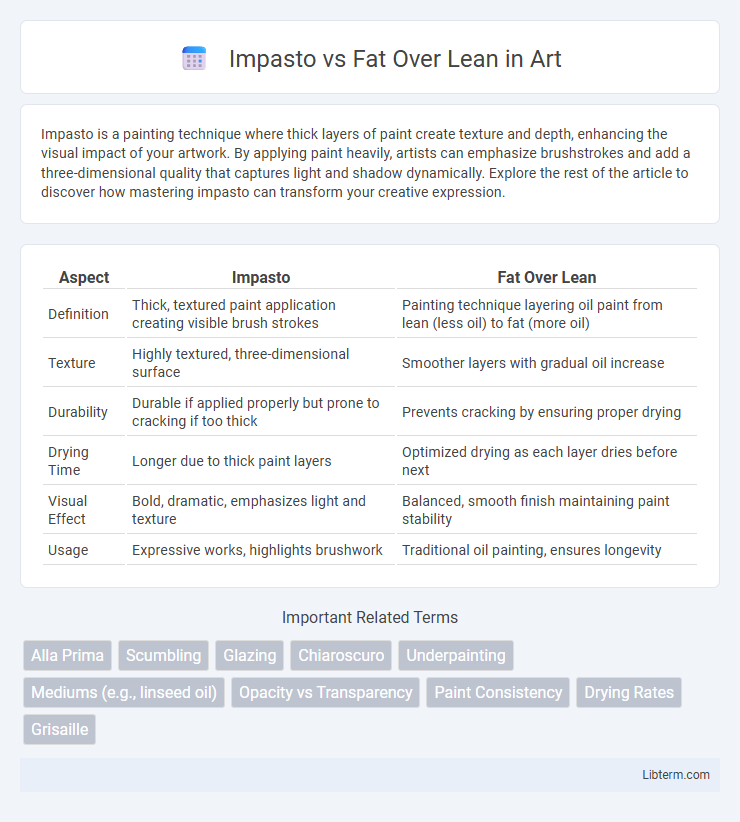 Impasto vs Fat Over Lean in Art

Impasto is a painting technique where thick layers of paint create texture and depth, enhancing the visual impact of your artwork. By applying paint heavily, artists can emphasize brushstrokes and add a three-dimensional quality that captures light and shadow dynamically. Explore the rest of the article to discover how mastering impasto can transform your creative expression.

| Aspect | Impasto | Fat Over Lean |
|---|---|---|
| Definition | Thick, textured paint application creating visible brush strokes | Painting technique layering oil paint from lean (less oil) to fat (more oil) |
| Texture | Highly textured, three-dimensional surface | Smoother layers with gradual oil increase |
| Durability | Durable if applied properly but prone to cracking if too thick | Prevents cracking by ensuring proper drying |
| Drying Time | Longer due to thick paint layers | Optimized drying as each layer dries before next |
| Visual Effect | Bold, dramatic, emphasizes light and texture | Balanced, smooth finish maintaining paint stability |
| Usage | Expressive works, highlights brushwork | Traditional oil painting, ensures longevity |

Important Related Terms

Alla Prima
Scumbling
Glazing
Chiaroscuro
Underpainting
Mediums (e.g., linseed oil)
Opacity vs Transparency
Paint Consistency
Drying Rates
Grisaille

Libterm.com