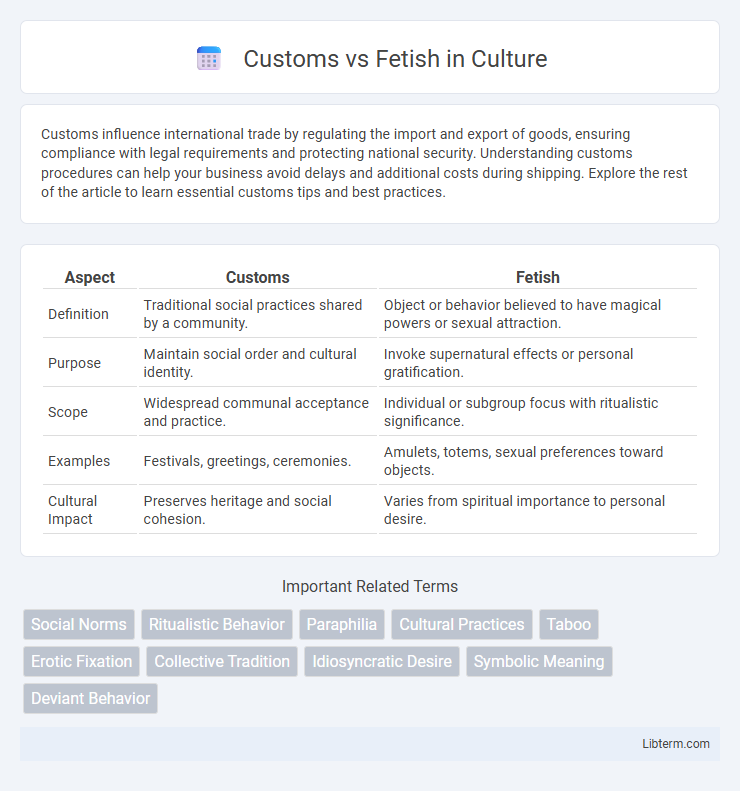 Customs vs Fetish in Culture

Customs influence international trade by regulating the import and export of goods, ensuring compliance with legal requirements and protecting national security. Understanding customs procedures can help your business avoid delays and additional costs during shipping. Explore the rest of the article to learn essential customs tips and best practices.

| Aspect | Customs | Fetish |
|---|---|---|
| Definition | Traditional social practices shared by a community. | Object or behavior believed to have magical powers or sexual attraction. |
| Purpose | Maintain social order and cultural identity. | Invoke supernatural effects or personal gratification. |
| Scope | Widespread communal acceptance and practice. | Individual or subgroup focus with ritualistic significance. |
| Examples | Festivals, greetings, ceremonies. | Amulets, totems, sexual preferences toward objects. |
| Cultural Impact | Preserves heritage and social cohesion. | Varies from spiritual importance to personal desire. |

Important Related Terms

Social Norms
Ritualistic Behavior
Paraphilia
Cultural Practices
Taboo
Erotic Fixation
Collective Tradition
Idiosyncratic Desire
Symbolic Meaning
Deviant Behavior

Libterm.com