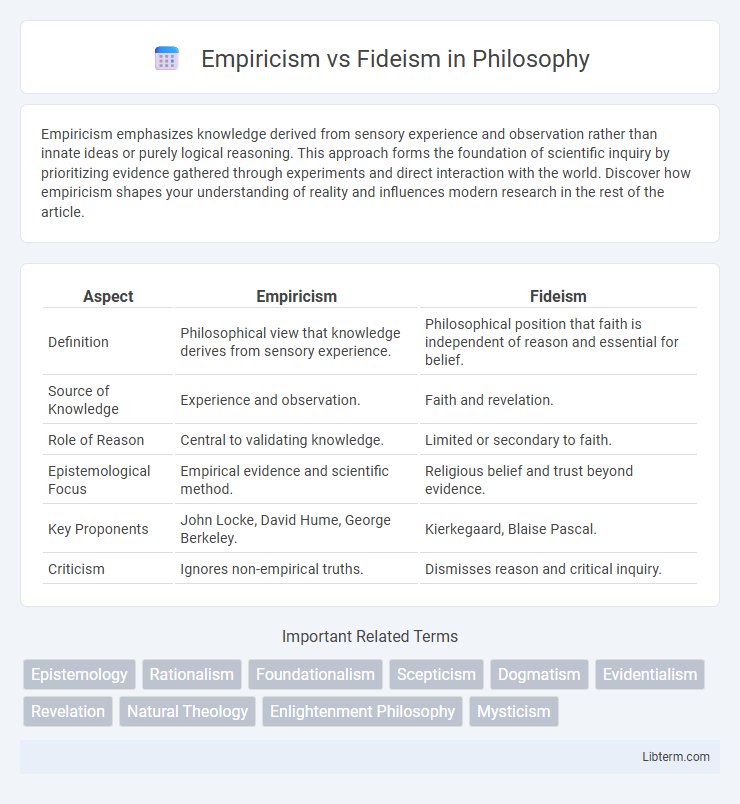 Empiricism vs Fideism in Philosophy

Empiricism emphasizes knowledge derived from sensory experience and observation rather than innate ideas or purely logical reasoning. This approach forms the foundation of scientific inquiry by prioritizing evidence gathered through experiments and direct interaction with the world. Discover how empiricism shapes your understanding of reality and influences modern research in the rest of the article.

| Aspect | Empiricism | Fideism |
|---|---|---|
| Definition | Philosophical view that knowledge derives from sensory experience. | Philosophical position that faith is independent of reason and essential for belief. |
| Source of Knowledge | Experience and observation. | Faith and revelation. |
| Role of Reason | Central to validating knowledge. | Limited or secondary to faith. |
| Epistemological Focus | Empirical evidence and scientific method. | Religious belief and trust beyond evidence. |
| Key Proponents | John Locke, David Hume, George Berkeley. | Kierkegaard, Blaise Pascal. |
| Criticism | Ignores non-empirical truths. | Dismisses reason and critical inquiry. |

Important Related Terms

Epistemology Rationalism Foundationalism Scepticism Dogmatism Evidentialism Revelation Natural Theology Enlightenment Philosophy Mysticism

Libterm.com