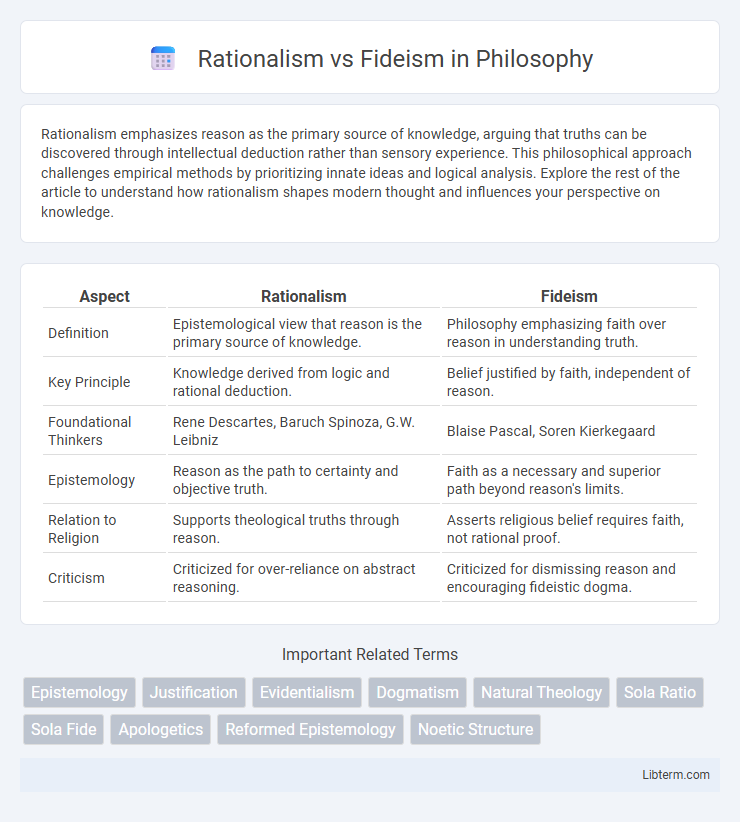 Rationalism vs Fideism in Philosophy

Rationalism emphasizes reason as the primary source of knowledge, arguing that truths can be discovered through intellectual deduction rather than sensory experience. This philosophical approach challenges empirical methods by prioritizing innate ideas and logical analysis. Explore the rest of the article to understand how rationalism shapes modern thought and influences your perspective on knowledge.

| Aspect | Rationalism | Fideism |
|---|---|---|
| Definition | Epistemological view that reason is the primary source of knowledge. | Philosophy emphasizing faith over reason in understanding truth. |
| Key Principle | Knowledge derived from logic and rational deduction. | Belief justified by faith, independent of reason. |
| Foundational Thinkers | Rene Descartes, Baruch Spinoza, G.W. Leibniz | Blaise Pascal, Soren Kierkegaard |
| Epistemology | Reason as the path to certainty and objective truth. | Faith as a necessary and superior path beyond reason's limits. |
| Relation to Religion | Supports theological truths through reason. | Asserts religious belief requires faith, not rational proof. |
| Criticism | Criticized for over-reliance on abstract reasoning. | Criticized for dismissing reason and encouraging fideistic dogma. |

Important Related Terms

Epistemology Justification Evidentialism Dogmatism Natural Theology Sola Ratio Sola Fide Apologetics Reformed Epistemology Noetic Structure

Libterm.com