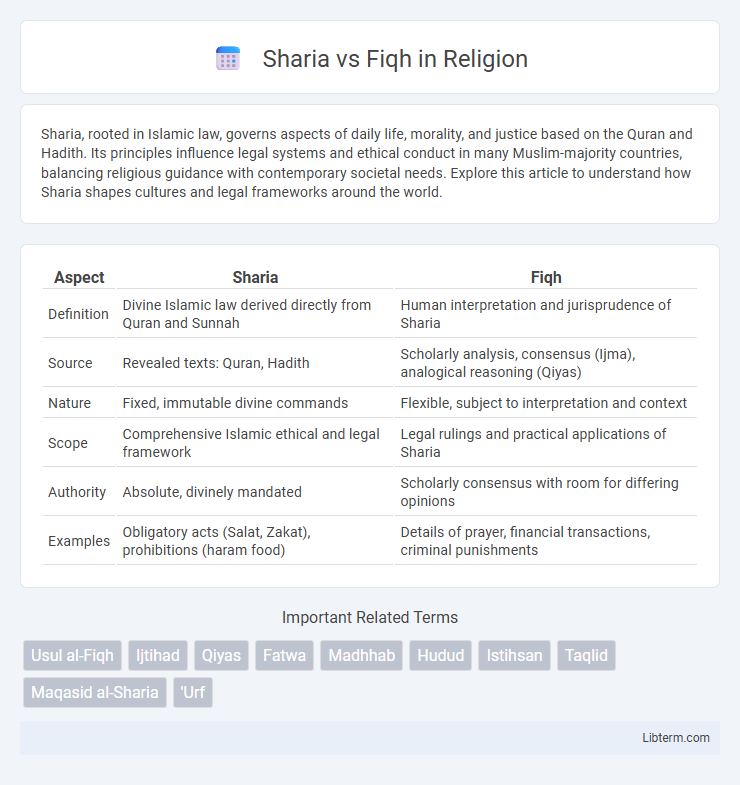 Sharia vs Fiqh in Religion

Sharia, rooted in Islamic law, governs aspects of daily life, morality, and justice based on the Quran and Hadith. Its principles influence legal systems and ethical conduct in many Muslim-majority countries, balancing religious guidance with contemporary societal needs. Explore this article to understand how Sharia shapes cultures and legal frameworks around the world.

| Aspect | Sharia | Fiqh |
|---|---|---|
| Definition | Divine Islamic law derived directly from Quran and Sunnah | Human interpretation and jurisprudence of Sharia |
| Source | Revealed texts: Quran, Hadith | Scholarly analysis, consensus (Ijma), analogical reasoning (Qiyas) |
| Nature | Fixed, immutable divine commands | Flexible, subject to interpretation and context |
| Scope | Comprehensive Islamic ethical and legal framework | Legal rulings and practical applications of Sharia |
| Authority | Absolute, divinely mandated | Scholarly consensus with room for differing opinions |
| Examples | Obligatory acts (Salat, Zakat), prohibitions (haram food) | Details of prayer, financial transactions, criminal punishments |

Important Related Terms

Usul al-Fiqh Ijtihad Qiyas Fatwa Madhhab Hudud Istihsan Taqlid Maqasid al-Sharia 'Urf

Libterm.com