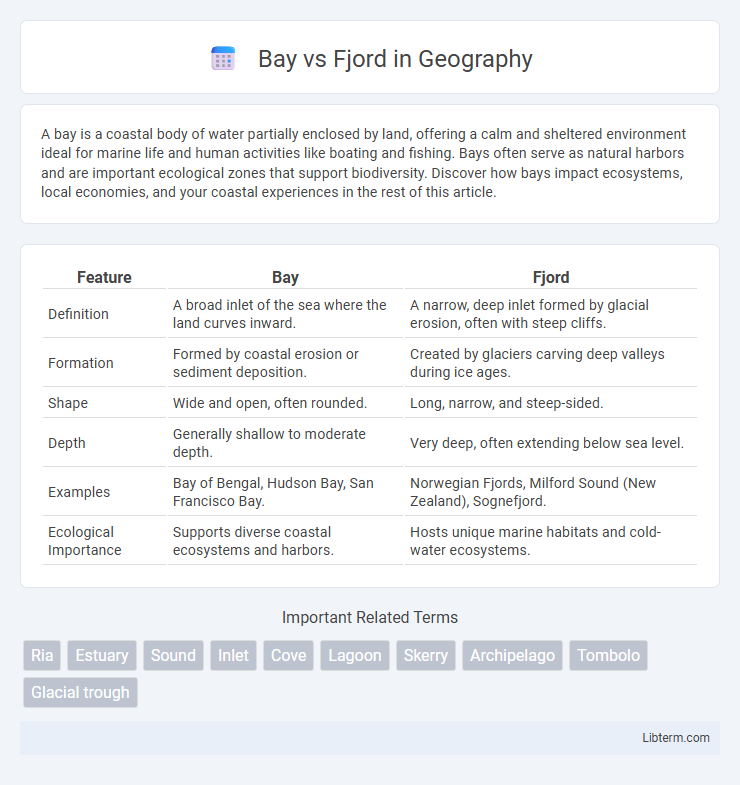 Bay vs Fjord in Geography

A bay is a coastal body of water partially enclosed by land, offering a calm and sheltered environment ideal for marine life and human activities like boating and fishing. Bays often serve as natural harbors and are important ecological zones that support biodiversity. Discover how bays impact ecosystems, local economies, and your coastal experiences in the rest of this article.

| Feature | Bay | Fjord |
|---|---|---|
| Definition | A broad inlet of the sea where the land curves inward. | A narrow, deep inlet formed by glacial erosion, often with steep cliffs. |
| Formation | Formed by coastal erosion or sediment deposition. | Created by glaciers carving deep valleys during ice ages. |
| Shape | Wide and open, often rounded. | Long, narrow, and steep-sided. |
| Depth | Generally shallow to moderate depth. | Very deep, often extending below sea level. |
| Examples | Bay of Bengal, Hudson Bay, San Francisco Bay. | Norwegian Fjords, Milford Sound (New Zealand), Sognefjord. |
| Ecological Importance | Supports diverse coastal ecosystems and harbors. | Hosts unique marine habitats and cold-water ecosystems. |

Important Related Terms

Ria Estuary Sound Inlet Cove Lagoon Skerry Archipelago Tombolo Glacial trough

Libterm.com