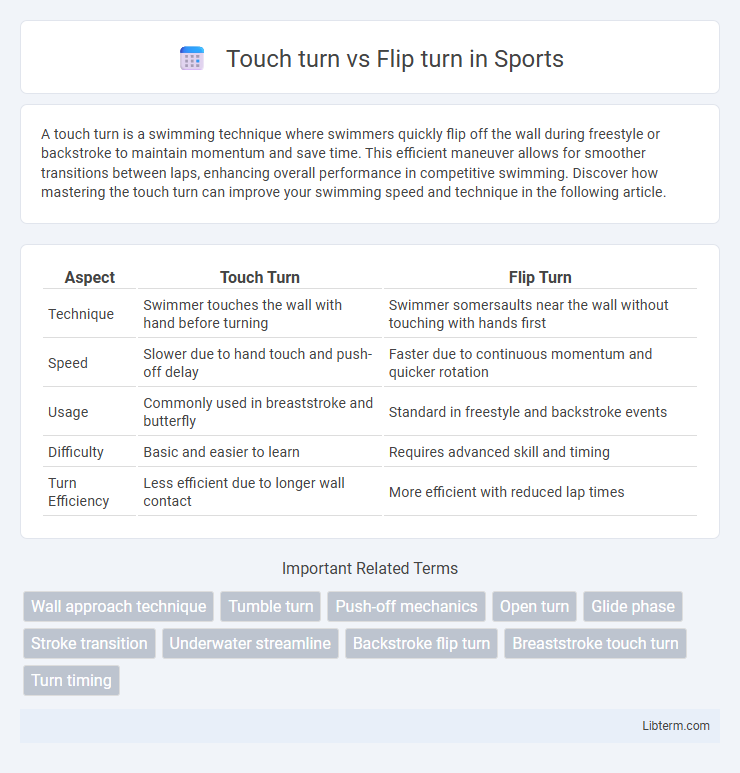 Touch turn vs Flip turn in Sports

A touch turn is a swimming technique where swimmers quickly flip off the wall during freestyle or backstroke to maintain momentum and save time. This efficient maneuver allows for smoother transitions between laps, enhancing overall performance in competitive swimming. Discover how mastering the touch turn can improve your swimming speed and technique in the following article.

| Aspect | Touch Turn | Flip Turn |
|---|---|---|
| Technique | Swimmer touches the wall with hand before turning | Swimmer somersaults near the wall without touching with hands first |
| Speed | Slower due to hand touch and push-off delay | Faster due to continuous momentum and quicker rotation |
| Usage | Commonly used in breaststroke and butterfly | Standard in freestyle and backstroke events |
| Difficulty | Basic and easier to learn | Requires advanced skill and timing |
| Turn Efficiency | Less efficient due to longer wall contact | More efficient with reduced lap times |

Important Related Terms

Wall approach technique
Tumble turn
Push-off mechanics
Open turn
Glide phase
Stroke transition
Underwater streamline
Backstroke flip turn
Breaststroke touch turn
Turn timing

Libterm.com