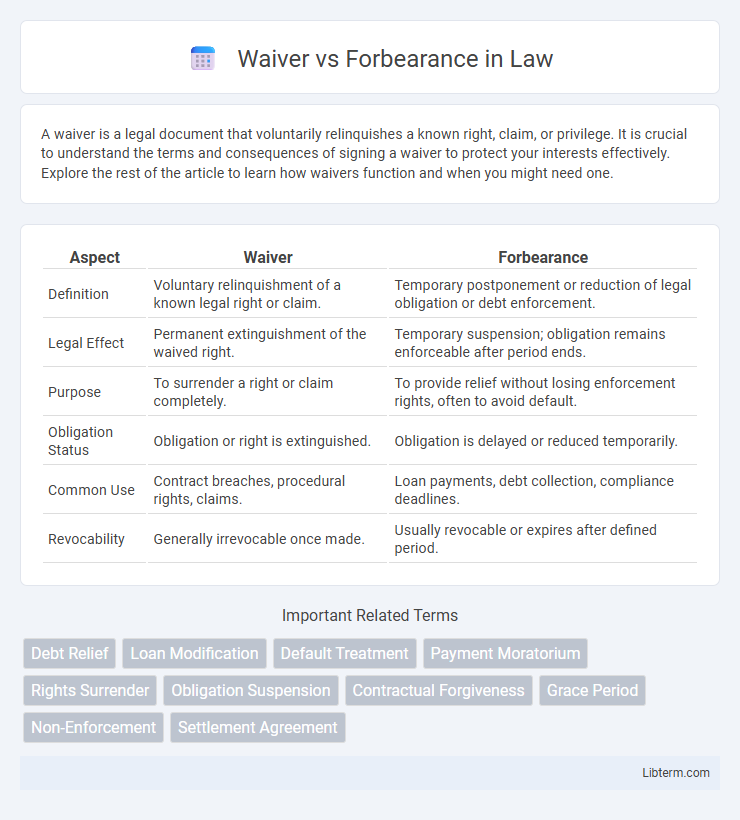 Waiver vs Forbearance in Law

A waiver is a legal document that voluntarily relinquishes a known right, claim, or privilege. It is crucial to understand the terms and consequences of signing a waiver to protect your interests effectively. Explore the rest of the article to learn how waivers function and when you might need one.

| Aspect | Waiver | Forbearance |
|---|---|---|
| Definition | Voluntary relinquishment of a known legal right or claim. | Temporary postponement or reduction of legal obligation or debt enforcement. |
| Legal Effect | Permanent extinguishment of the waived right. | Temporary suspension; obligation remains enforceable after period ends. |
| Purpose | To surrender a right or claim completely. | To provide relief without losing enforcement rights, often to avoid default. |
| Obligation Status | Obligation or right is extinguished. | Obligation is delayed or reduced temporarily. |
| Common Use | Contract breaches, procedural rights, claims. | Loan payments, debt collection, compliance deadlines. |
| Revocability | Generally irrevocable once made. | Usually revocable or expires after defined period. |

Important Related Terms

Debt Relief
Loan Modification
Default Treatment
Payment Moratorium
Rights Surrender
Obligation Suspension
Contractual Forgiveness
Grace Period
Non-Enforcement
Settlement Agreement

Libterm.com