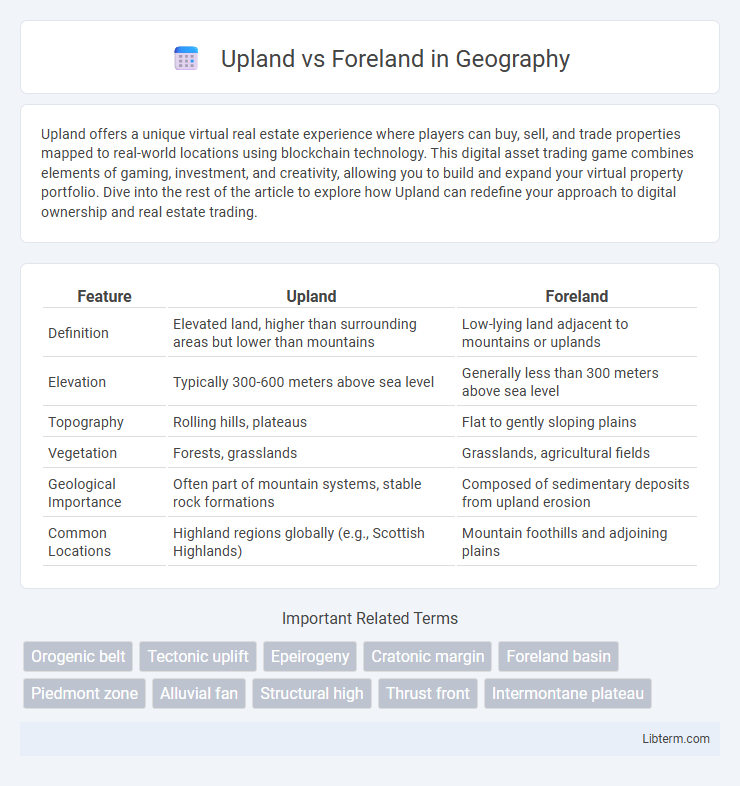 Upland vs Foreland in Geography

Upland offers a unique virtual real estate experience where players can buy, sell, and trade properties mapped to real-world locations using blockchain technology. This digital asset trading game combines elements of gaming, investment, and creativity, allowing you to build and expand your virtual property portfolio. Dive into the rest of the article to explore how Upland can redefine your approach to digital ownership and real estate trading.

| Feature | Upland | Foreland |
|---|---|---|
| Definition | Elevated land, higher than surrounding areas but lower than mountains | Low-lying land adjacent to mountains or uplands |
| Elevation | Typically 300-600 meters above sea level | Generally less than 300 meters above sea level |
| Topography | Rolling hills, plateaus | Flat to gently sloping plains |
| Vegetation | Forests, grasslands | Grasslands, agricultural fields |
| Geological Importance | Often part of mountain systems, stable rock formations | Composed of sedimentary deposits from upland erosion |
| Common Locations | Highland regions globally (e.g., Scottish Highlands) | Mountain foothills and adjoining plains |

Important Related Terms

Orogenic belt
Tectonic uplift
Epeirogeny
Cratonic margin
Foreland basin
Piedmont zone
Alluvial fan
Structural high
Thrust front
Intermontane plateau

Libterm.com