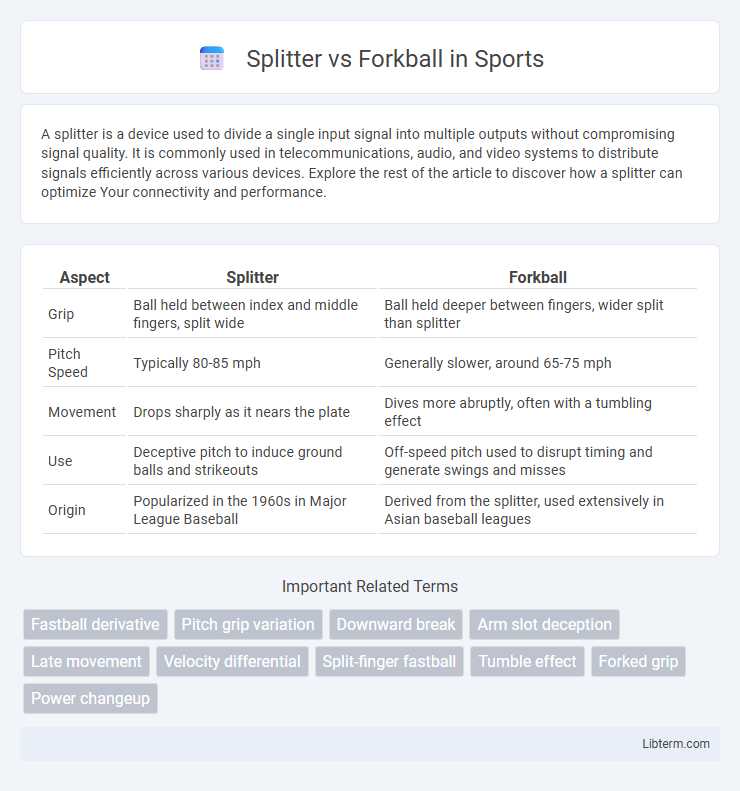 Splitter vs Forkball in Sports

A splitter is a device used to divide a single input signal into multiple outputs without compromising signal quality. It is commonly used in telecommunications, audio, and video systems to distribute signals efficiently across various devices. Explore the rest of the article to discover how a splitter can optimize Your connectivity and performance.

| Aspect | Splitter | Forkball |
|---|---|---|
| Grip | Ball held between index and middle fingers, split wide | Ball held deeper between fingers, wider split than splitter |
| Pitch Speed | Typically 80-85 mph | Generally slower, around 65-75 mph |
| Movement | Drops sharply as it nears the plate | Dives more abruptly, often with a tumbling effect |
| Use | Deceptive pitch to induce ground balls and strikeouts | Off-speed pitch used to disrupt timing and generate swings and misses |
| Origin | Popularized in the 1960s in Major League Baseball | Derived from the splitter, used extensively in Asian baseball leagues |

Important Related Terms

Fastball derivative
Pitch grip variation
Downward break
Arm slot deception
Late movement
Velocity differential
Split-finger fastball
Tumble effect
Forked grip
Power changeup

Libterm.com