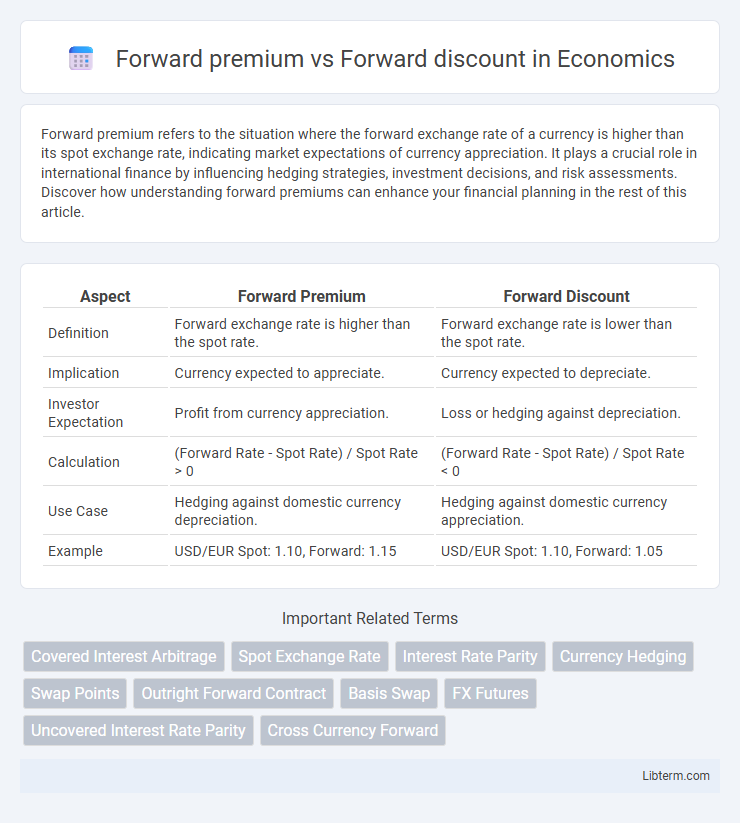 Forward premium vs Forward discount in Economics

Forward premium refers to the situation where the forward exchange rate of a currency is higher than its spot exchange rate, indicating market expectations of currency appreciation. It plays a crucial role in international finance by influencing hedging strategies, investment decisions, and risk assessments. Discover how understanding forward premiums can enhance your financial planning in the rest of this article.

| Aspect | Forward Premium | Forward Discount |
|---|---|---|
| Definition | Forward exchange rate is higher than the spot rate. | Forward exchange rate is lower than the spot rate. |
| Implication | Currency expected to appreciate. | Currency expected to depreciate. |
| Investor Expectation | Profit from currency appreciation. | Loss or hedging against depreciation. |
| Calculation | (Forward Rate - Spot Rate) / Spot Rate > 0 | (Forward Rate - Spot Rate) / Spot Rate < 0 |
| Use Case | Hedging against domestic currency depreciation. | Hedging against domestic currency appreciation. |
| Example | USD/EUR Spot: 1.10, Forward: 1.15 | USD/EUR Spot: 1.10, Forward: 1.05 |

Important Related Terms

Covered Interest Arbitrage
Spot Exchange Rate
Interest Rate Parity
Currency Hedging
Swap Points
Outright Forward Contract
Basis Swap
FX Futures
Uncovered Interest Rate Parity
Cross Currency Forward

Libterm.com