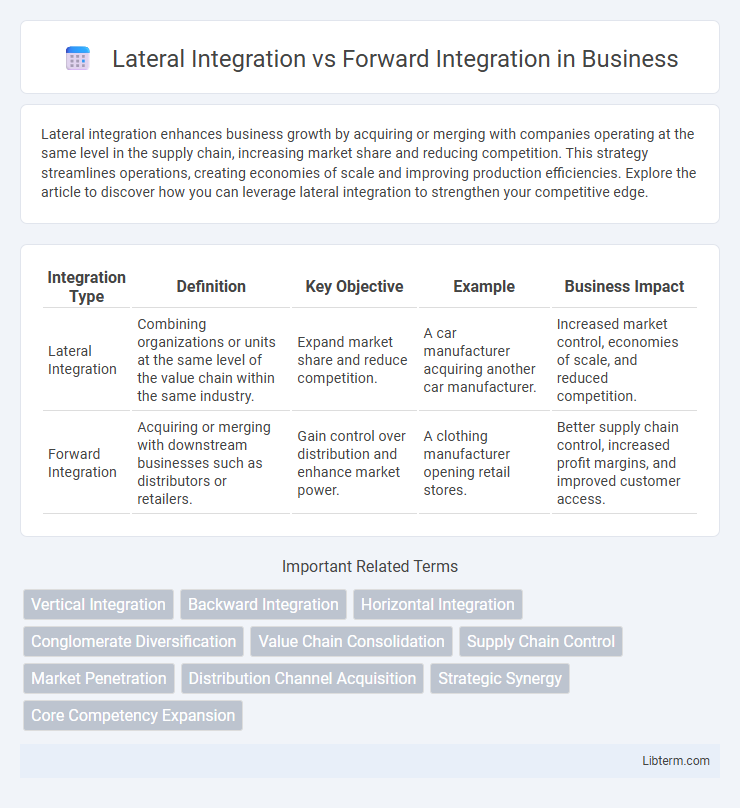 Lateral Integration vs Forward Integration in Business

Lateral integration enhances business growth by acquiring or merging with companies operating at the same level in the supply chain, increasing market share and reducing competition. This strategy streamlines operations, creating economies of scale and improving production efficiencies. Explore the article to discover how you can leverage lateral integration to strengthen your competitive edge.

| Integration Type | Definition | Key Objective | Example | Business Impact |
|---|---|---|---|---|
| Lateral Integration | Combining organizations or units at the same level of the value chain within the same industry. | Expand market share and reduce competition. | A car manufacturer acquiring another car manufacturer. | Increased market control, economies of scale, and reduced competition. |
| Forward Integration | Acquiring or merging with downstream businesses such as distributors or retailers. | Gain control over distribution and enhance market power. | A clothing manufacturer opening retail stores. | Better supply chain control, increased profit margins, and improved customer access. |

Important Related Terms

Vertical Integration
Backward Integration
Horizontal Integration
Conglomerate Diversification
Value Chain Consolidation
Supply Chain Control
Market Penetration
Distribution Channel Acquisition
Strategic Synergy
Core Competency Expansion

Libterm.com