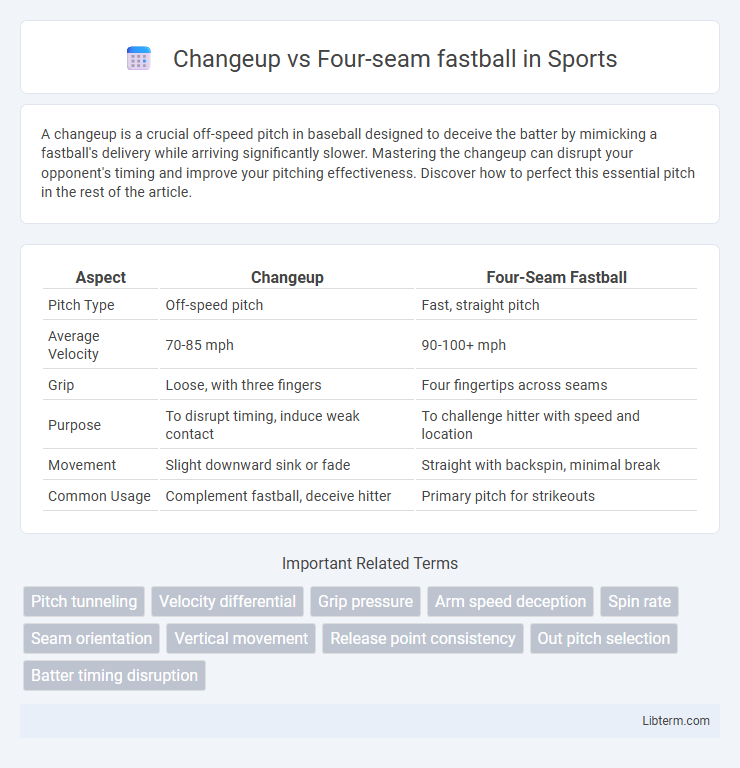 Changeup vs Four-seam fastball in Sports

A changeup is a crucial off-speed pitch in baseball designed to deceive the batter by mimicking a fastball's delivery while arriving significantly slower. Mastering the changeup can disrupt your opponent's timing and improve your pitching effectiveness. Discover how to perfect this essential pitch in the rest of the article.

| Aspect | Changeup | Four-Seam Fastball |
|---|---|---|
| Pitch Type | Off-speed pitch | Fast, straight pitch |
| Average Velocity | 70-85 mph | 90-100+ mph |
| Grip | Loose, with three fingers | Four fingertips across seams |
| Purpose | To disrupt timing, induce weak contact | To challenge hitter with speed and location |
| Movement | Slight downward sink or fade | Straight with backspin, minimal break |
| Common Usage | Complement fastball, deceive hitter | Primary pitch for strikeouts |

Important Related Terms

Pitch tunneling
Velocity differential
Grip pressure
Arm speed deception
Spin rate
Seam orientation
Vertical movement
Release point consistency
Out pitch selection
Batter timing disruption

Libterm.com