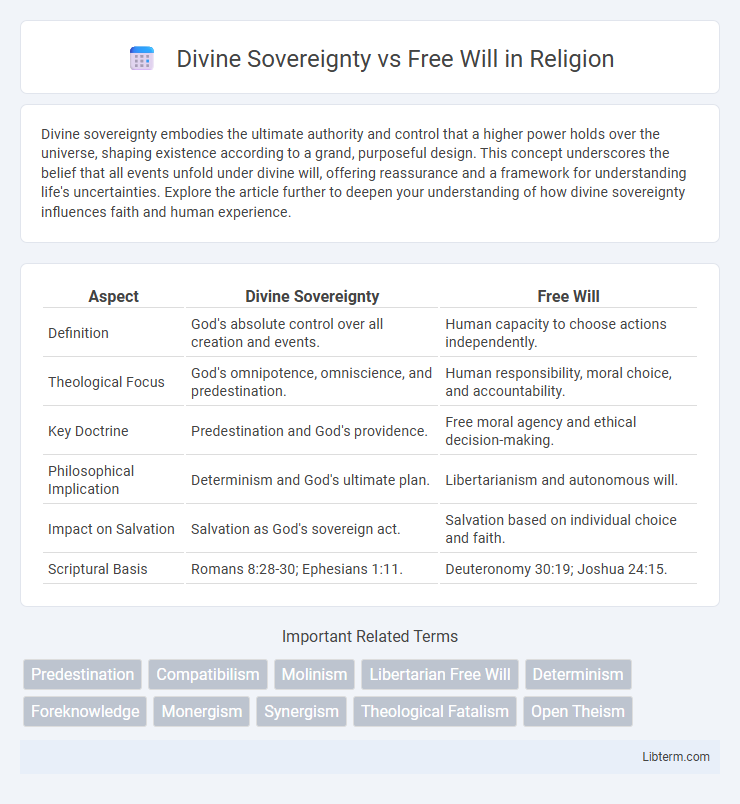 Divine Sovereignty vs Free Will in Religion

Divine sovereignty embodies the ultimate authority and control that a higher power holds over the universe, shaping existence according to a grand, purposeful design. This concept underscores the belief that all events unfold under divine will, offering reassurance and a framework for understanding life's uncertainties. Explore the article further to deepen your understanding of how divine sovereignty influences faith and human experience.

| Aspect | Divine Sovereignty | Free Will |
|---|---|---|
| Definition | God's absolute control over all creation and events. | Human capacity to choose actions independently. |
| Theological Focus | God's omnipotence, omniscience, and predestination. | Human responsibility, moral choice, and accountability. |
| Key Doctrine | Predestination and God's providence. | Free moral agency and ethical decision-making. |
| Philosophical Implication | Determinism and God's ultimate plan. | Libertarianism and autonomous will. |
| Impact on Salvation | Salvation as God's sovereign act. | Salvation based on individual choice and faith. |
| Scriptural Basis | Romans 8:28-30; Ephesians 1:11. | Deuteronomy 30:19; Joshua 24:15. |

Important Related Terms

Predestination
Compatibilism
Molinism
Libertarian Free Will
Determinism
Foreknowledge
Monergism
Synergism
Theological Fatalism
Open Theism

Libterm.com