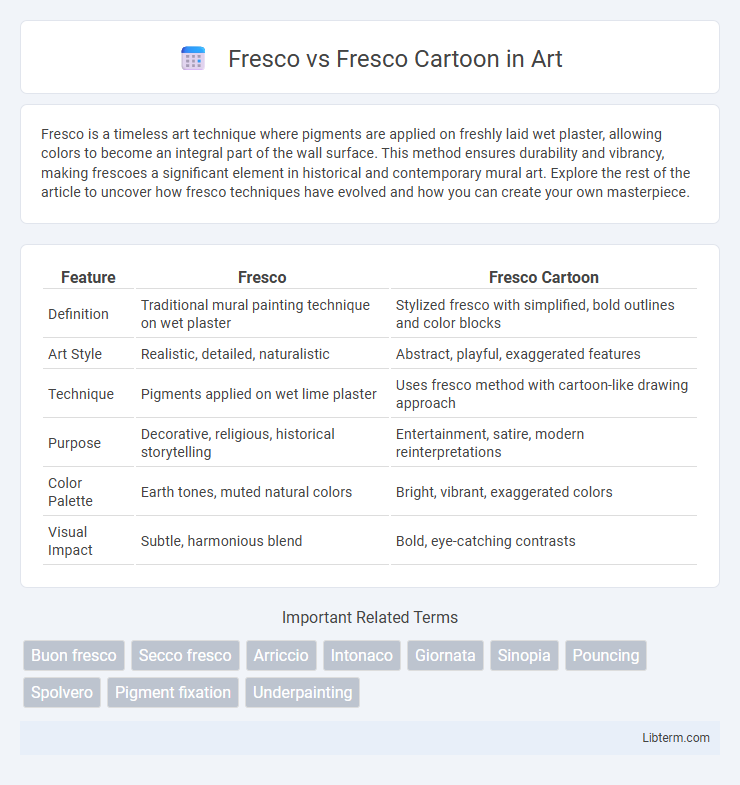 Fresco vs Fresco Cartoon in Art

Fresco is a timeless art technique where pigments are applied on freshly laid wet plaster, allowing colors to become an integral part of the wall surface. This method ensures durability and vibrancy, making frescoes a significant element in historical and contemporary mural art. Explore the rest of the article to uncover how fresco techniques have evolved and how you can create your own masterpiece.

| Feature | Fresco | Fresco Cartoon |
|---|---|---|
| Definition | Traditional mural painting technique on wet plaster | Stylized fresco with simplified, bold outlines and color blocks |
| Art Style | Realistic, detailed, naturalistic | Abstract, playful, exaggerated features |
| Technique | Pigments applied on wet lime plaster | Uses fresco method with cartoon-like drawing approach |
| Purpose | Decorative, religious, historical storytelling | Entertainment, satire, modern reinterpretations |
| Color Palette | Earth tones, muted natural colors | Bright, vibrant, exaggerated colors |
| Visual Impact | Subtle, harmonious blend | Bold, eye-catching contrasts |

Important Related Terms

Buon fresco
Secco fresco
Arriccio
Intonaco
Giornata
Sinopia
Pouncing
Spolvero
Pigment fixation
Underpainting

Libterm.com