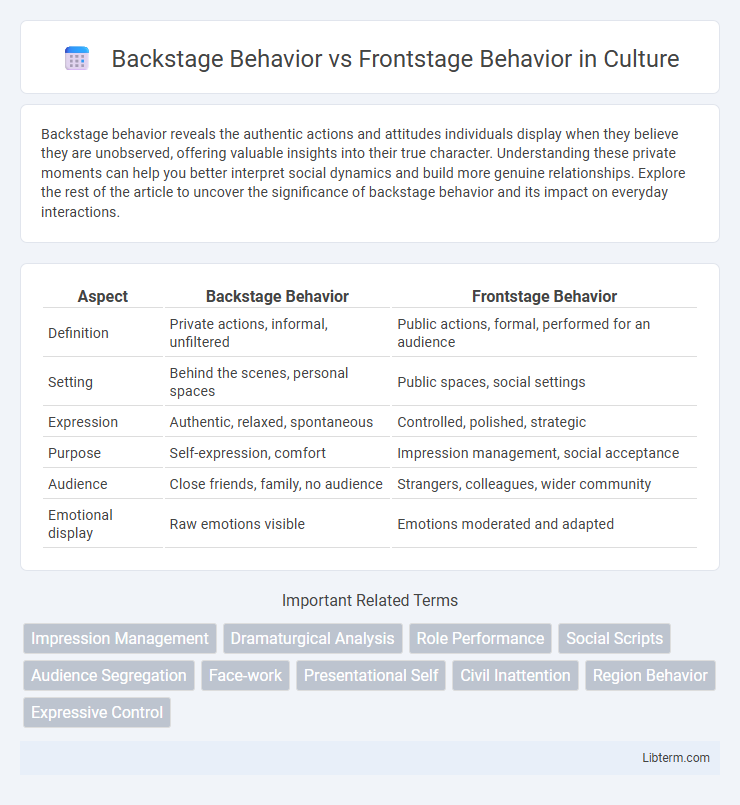 Backstage Behavior vs Frontstage Behavior in Culture

Backstage behavior reveals the authentic actions and attitudes individuals display when they believe they are unobserved, offering valuable insights into their true character. Understanding these private moments can help you better interpret social dynamics and build more genuine relationships. Explore the rest of the article to uncover the significance of backstage behavior and its impact on everyday interactions.

| Aspect | Backstage Behavior | Frontstage Behavior |
|---|---|---|
| Definition | Private actions, informal, unfiltered | Public actions, formal, performed for an audience |
| Setting | Behind the scenes, personal spaces | Public spaces, social settings |
| Expression | Authentic, relaxed, spontaneous | Controlled, polished, strategic |
| Purpose | Self-expression, comfort | Impression management, social acceptance |
| Audience | Close friends, family, no audience | Strangers, colleagues, wider community |
| Emotional display | Raw emotions visible | Emotions moderated and adapted |

Important Related Terms

Impression Management
Dramaturgical Analysis
Role Performance
Social Scripts
Audience Segregation
Face-work
Presentational Self
Civil Inattention
Region Behavior
Expressive Control

Libterm.com