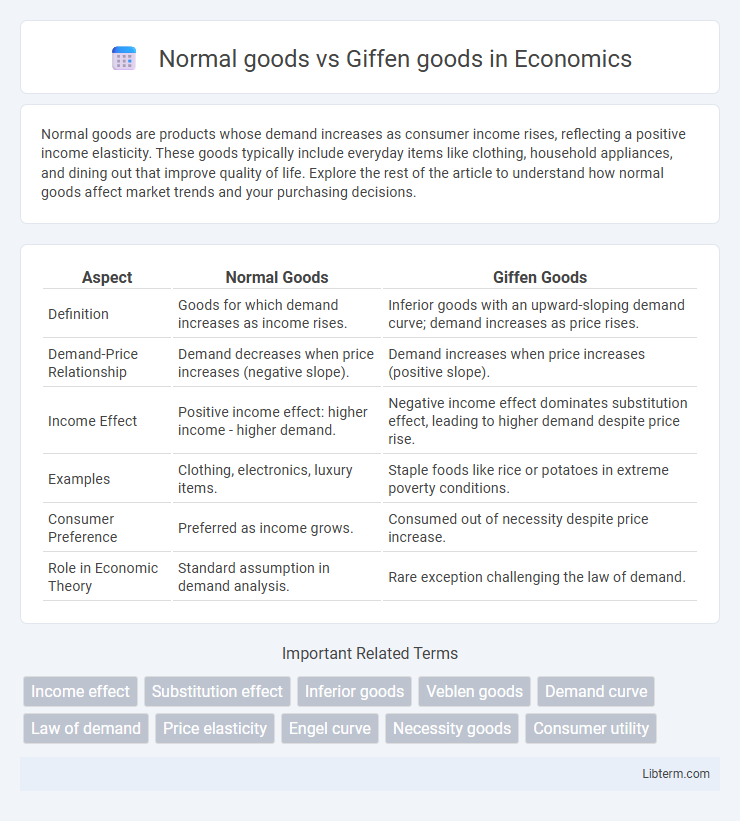 Normal goods vs Giffen goods in Economics

Normal goods are products whose demand increases as consumer income rises, reflecting a positive income elasticity. These goods typically include everyday items like clothing, household appliances, and dining out that improve quality of life. Explore the rest of the article to understand how normal goods affect market trends and your purchasing decisions.

| Aspect | Normal Goods | Giffen Goods |
|---|---|---|
| Definition | Goods for which demand increases as income rises. | Inferior goods with an upward-sloping demand curve; demand increases as price rises. |
| Demand-Price Relationship | Demand decreases when price increases (negative slope). | Demand increases when price increases (positive slope). |
| Income Effect | Positive income effect: higher income - higher demand. | Negative income effect dominates substitution effect, leading to higher demand despite price rise. |
| Examples | Clothing, electronics, luxury items. | Staple foods like rice or potatoes in extreme poverty conditions. |
| Consumer Preference | Preferred as income grows. | Consumed out of necessity despite price increase. |
| Role in Economic Theory | Standard assumption in demand analysis. | Rare exception challenging the law of demand. |

Important Related Terms

Income effect
Substitution effect
Inferior goods
Veblen goods
Demand curve
Law of demand
Price elasticity
Engel curve
Necessity goods
Consumer utility

Libterm.com