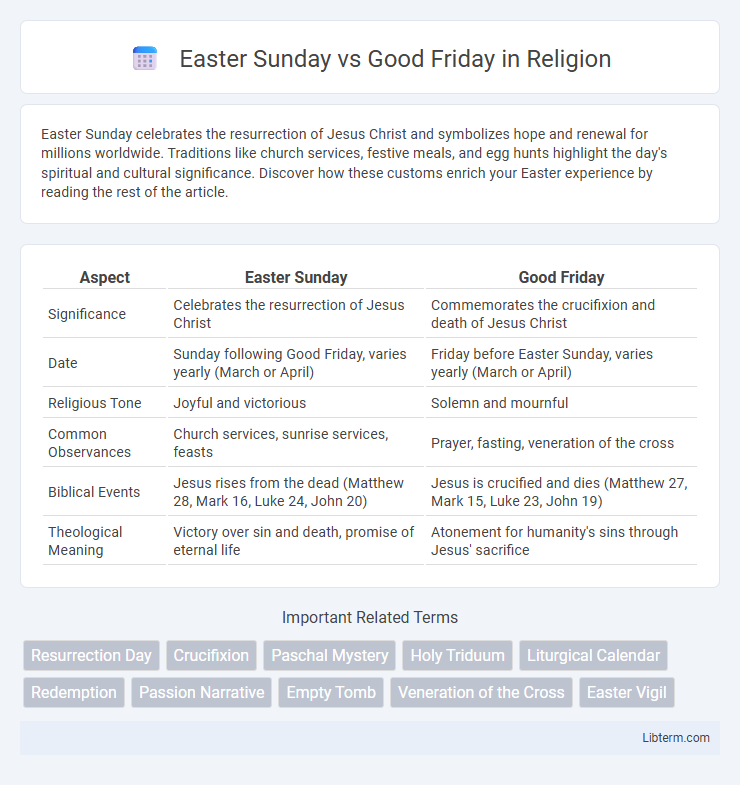 Easter Sunday vs Good Friday in Religion

Easter Sunday celebrates the resurrection of Jesus Christ and symbolizes hope and renewal for millions worldwide. Traditions like church services, festive meals, and egg hunts highlight the day's spiritual and cultural significance. Discover how these customs enrich your Easter experience by reading the rest of the article.

| Aspect | Easter Sunday | Good Friday |
|---|---|---|
| Significance | Celebrates the resurrection of Jesus Christ | Commemorates the crucifixion and death of Jesus Christ |
| Date | Sunday following Good Friday, varies yearly (March or April) | Friday before Easter Sunday, varies yearly (March or April) |
| Religious Tone | Joyful and victorious | Solemn and mournful |
| Common Observances | Church services, sunrise services, feasts | Prayer, fasting, veneration of the cross |
| Biblical Events | Jesus rises from the dead (Matthew 28, Mark 16, Luke 24, John 20) | Jesus is crucified and dies (Matthew 27, Mark 15, Luke 23, John 19) |
| Theological Meaning | Victory over sin and death, promise of eternal life | Atonement for humanity's sins through Jesus' sacrifice |

Important Related Terms

Resurrection Day Crucifixion Paschal Mystery Holy Triduum Liturgical Calendar Redemption Passion Narrative Empty Tomb Veneration of the Cross Easter Vigil

Libterm.com