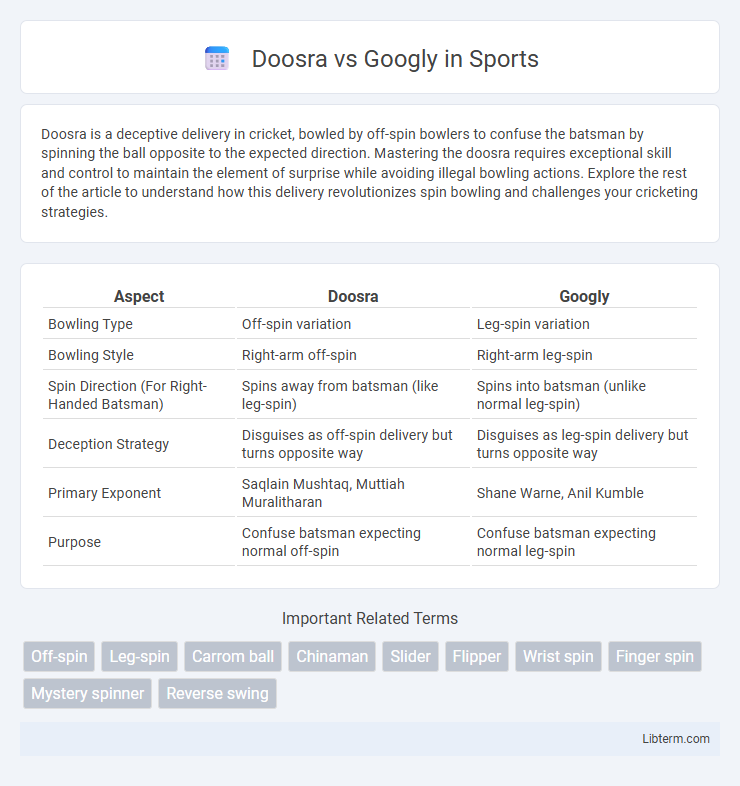 Doosra vs Googly in Sports

Doosra is a deceptive delivery in cricket, bowled by off-spin bowlers to confuse the batsman by spinning the ball opposite to the expected direction. Mastering the doosra requires exceptional skill and control to maintain the element of surprise while avoiding illegal bowling actions. Explore the rest of the article to understand how this delivery revolutionizes spin bowling and challenges your cricketing strategies.

| Aspect | Doosra | Googly |
|---|---|---|
| Bowling Type | Off-spin variation | Leg-spin variation |
| Bowling Style | Right-arm off-spin | Right-arm leg-spin |
| Spin Direction (For Right-Handed Batsman) | Spins away from batsman (like leg-spin) | Spins into batsman (unlike normal leg-spin) |
| Deception Strategy | Disguises as off-spin delivery but turns opposite way | Disguises as leg-spin delivery but turns opposite way |
| Primary Exponent | Saqlain Mushtaq, Muttiah Muralitharan | Shane Warne, Anil Kumble |
| Purpose | Confuse batsman expecting normal off-spin | Confuse batsman expecting normal leg-spin |

Important Related Terms

Off-spin Leg-spin Carrom ball Chinaman Slider Flipper Wrist spin Finger spin Mystery spinner Reverse swing

Libterm.com