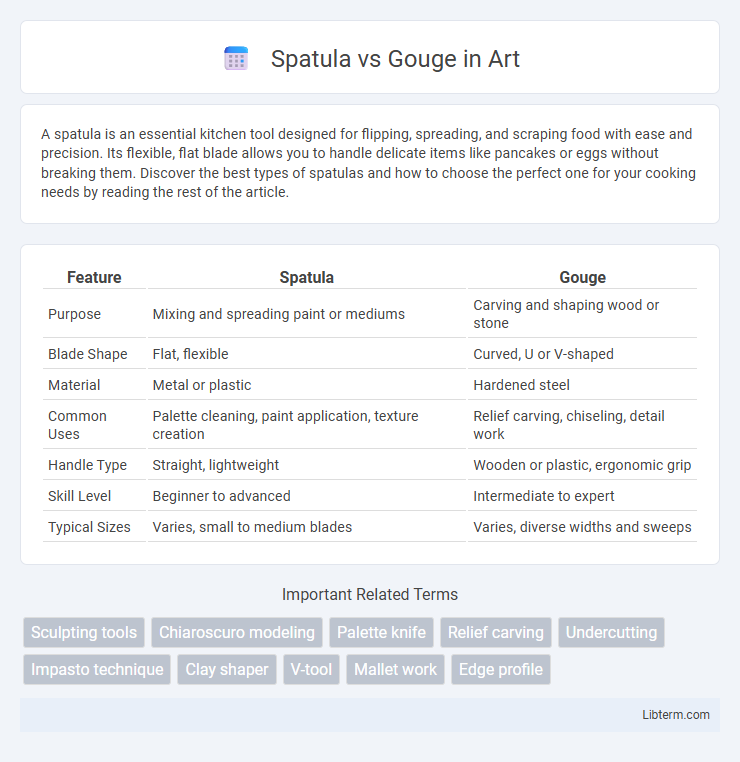 Spatula vs Gouge in Art

A spatula is an essential kitchen tool designed for flipping, spreading, and scraping food with ease and precision. Its flexible, flat blade allows you to handle delicate items like pancakes or eggs without breaking them. Discover the best types of spatulas and how to choose the perfect one for your cooking needs by reading the rest of the article.

| Feature | Spatula | Gouge |
|---|---|---|
| Purpose | Mixing and spreading paint or mediums | Carving and shaping wood or stone |
| Blade Shape | Flat, flexible | Curved, U or V-shaped |
| Material | Metal or plastic | Hardened steel |
| Common Uses | Palette cleaning, paint application, texture creation | Relief carving, chiseling, detail work |
| Handle Type | Straight, lightweight | Wooden or plastic, ergonomic grip |
| Skill Level | Beginner to advanced | Intermediate to expert |
| Typical Sizes | Varies, small to medium blades | Varies, diverse widths and sweeps |

Important Related Terms

Sculpting tools
Chiaroscuro modeling
Palette knife
Relief carving
Undercutting
Impasto technique
Clay shaper
V-tool
Mallet work
Edge profile

Libterm.com