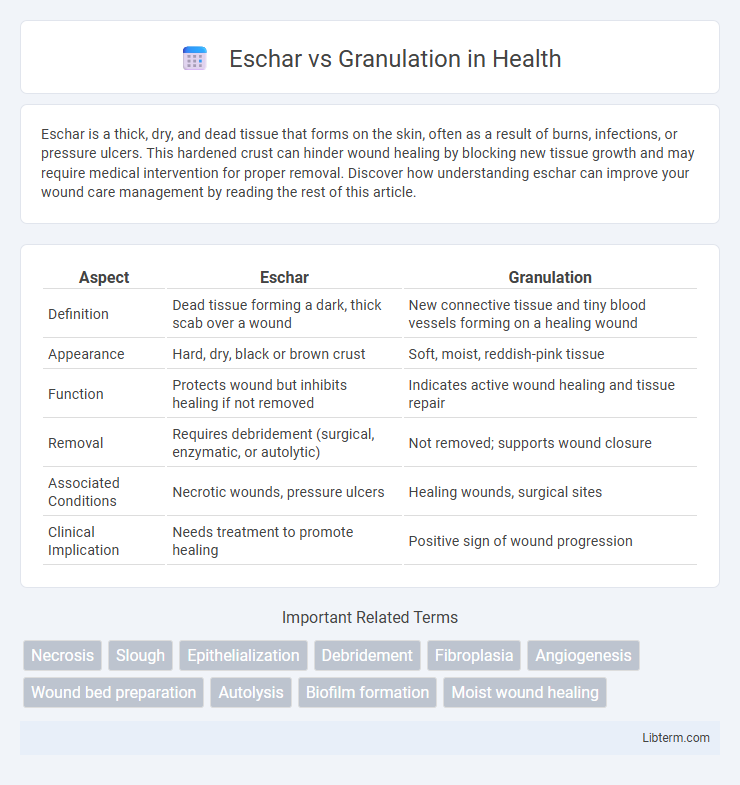 Eschar vs Granulation in Health

Eschar is a thick, dry, and dead tissue that forms on the skin, often as a result of burns, infections, or pressure ulcers. This hardened crust can hinder wound healing by blocking new tissue growth and may require medical intervention for proper removal. Discover how understanding eschar can improve your wound care management by reading the rest of this article.

| Aspect | Eschar | Granulation |
|---|---|---|
| Definition | Dead tissue forming a dark, thick scab over a wound | New connective tissue and tiny blood vessels forming on a healing wound |
| Appearance | Hard, dry, black or brown crust | Soft, moist, reddish-pink tissue |
| Function | Protects wound but inhibits healing if not removed | Indicates active wound healing and tissue repair |
| Removal | Requires debridement (surgical, enzymatic, or autolytic) | Not removed; supports wound closure |
| Associated Conditions | Necrotic wounds, pressure ulcers | Healing wounds, surgical sites |
| Clinical Implication | Needs treatment to promote healing | Positive sign of wound progression |

Important Related Terms

Necrosis Slough Epithelialization Debridement Fibroplasia Angiogenesis Wound bed preparation Autolysis Biofilm formation Moist wound healing

Libterm.com