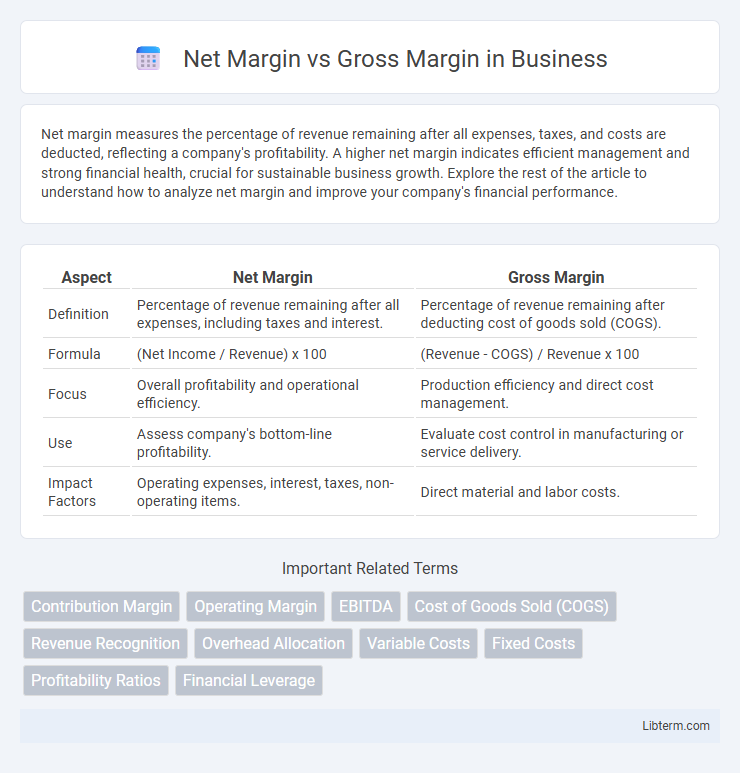 Net Margin vs Gross Margin in Business

Net margin measures the percentage of revenue remaining after all expenses, taxes, and costs are deducted, reflecting a company's profitability. A higher net margin indicates efficient management and strong financial health, crucial for sustainable business growth. Explore the rest of the article to understand how to analyze net margin and improve your company's financial performance.

| Aspect | Net Margin | Gross Margin |
|---|---|---|
| Definition | Percentage of revenue remaining after all expenses, including taxes and interest. | Percentage of revenue remaining after deducting cost of goods sold (COGS). |
| Formula | (Net Income / Revenue) x 100 | (Revenue - COGS) / Revenue x 100 |
| Focus | Overall profitability and operational efficiency. | Production efficiency and direct cost management. |
| Use | Assess company's bottom-line profitability. | Evaluate cost control in manufacturing or service delivery. |
| Impact Factors | Operating expenses, interest, taxes, non-operating items. | Direct material and labor costs. |

Important Related Terms

Contribution Margin
Operating Margin
EBITDA
Cost of Goods Sold (COGS)
Revenue Recognition
Overhead Allocation
Variable Costs
Fixed Costs
Profitability Ratios
Financial Leverage

Libterm.com