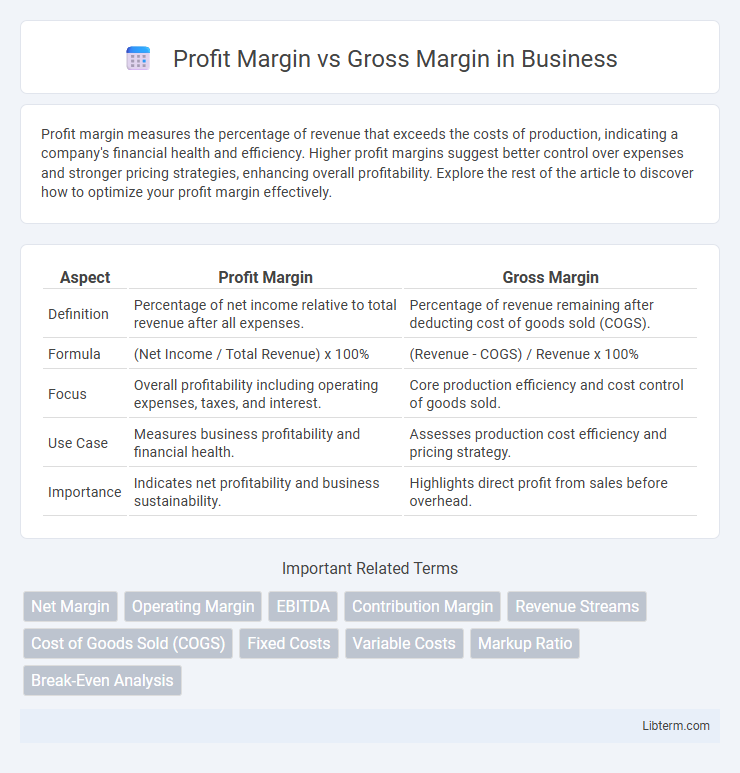 Profit Margin vs Gross Margin in Business

Profit margin measures the percentage of revenue that exceeds the costs of production, indicating a company's financial health and efficiency. Higher profit margins suggest better control over expenses and stronger pricing strategies, enhancing overall profitability. Explore the rest of the article to discover how to optimize your profit margin effectively.

| Aspect | Profit Margin | Gross Margin |
|---|---|---|
| Definition | Percentage of net income relative to total revenue after all expenses. | Percentage of revenue remaining after deducting cost of goods sold (COGS). |
| Formula | (Net Income / Total Revenue) x 100% | (Revenue - COGS) / Revenue x 100% |
| Focus | Overall profitability including operating expenses, taxes, and interest. | Core production efficiency and cost control of goods sold. |
| Use Case | Measures business profitability and financial health. | Assesses production cost efficiency and pricing strategy. |
| Importance | Indicates net profitability and business sustainability. | Highlights direct profit from sales before overhead. |

Important Related Terms

Net Margin
Operating Margin
EBITDA
Contribution Margin
Revenue Streams
Cost of Goods Sold (COGS)
Fixed Costs
Variable Costs
Markup Ratio
Break-Even Analysis

Libterm.com