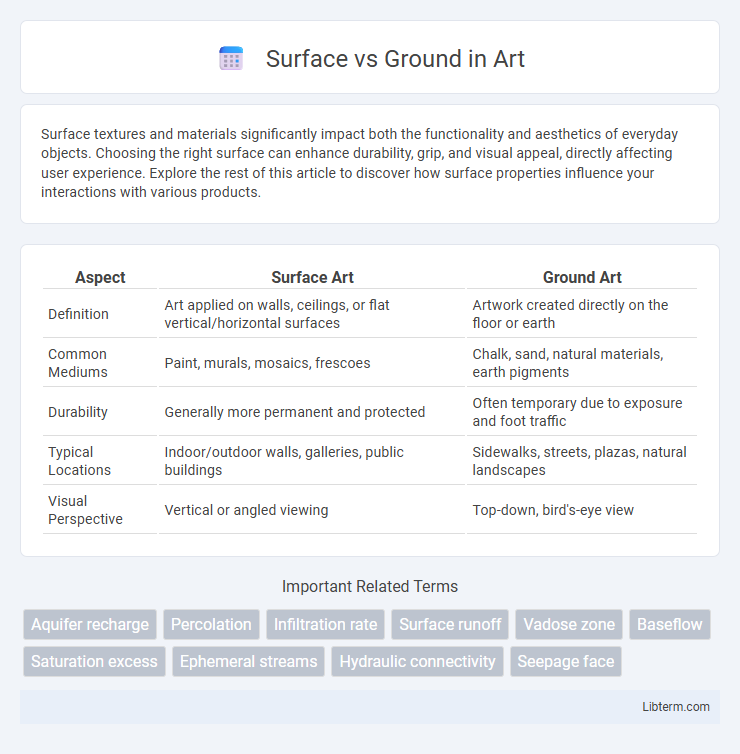 Surface vs Ground in Art

Surface textures and materials significantly impact both the functionality and aesthetics of everyday objects. Choosing the right surface can enhance durability, grip, and visual appeal, directly affecting user experience. Explore the rest of this article to discover how surface properties influence your interactions with various products.

| Aspect | Surface Art | Ground Art |
|---|---|---|
| Definition | Art applied on walls, ceilings, or flat vertical/horizontal surfaces | Artwork created directly on the floor or earth |
| Common Mediums | Paint, murals, mosaics, frescoes | Chalk, sand, natural materials, earth pigments |
| Durability | Generally more permanent and protected | Often temporary due to exposure and foot traffic |
| Typical Locations | Indoor/outdoor walls, galleries, public buildings | Sidewalks, streets, plazas, natural landscapes |
| Visual Perspective | Vertical or angled viewing | Top-down, bird's-eye view |

Important Related Terms

Aquifer recharge
Percolation
Infiltration rate
Surface runoff
Vadose zone
Baseflow
Saturation excess
Ephemeral streams
Hydraulic connectivity
Seepage face

Libterm.com