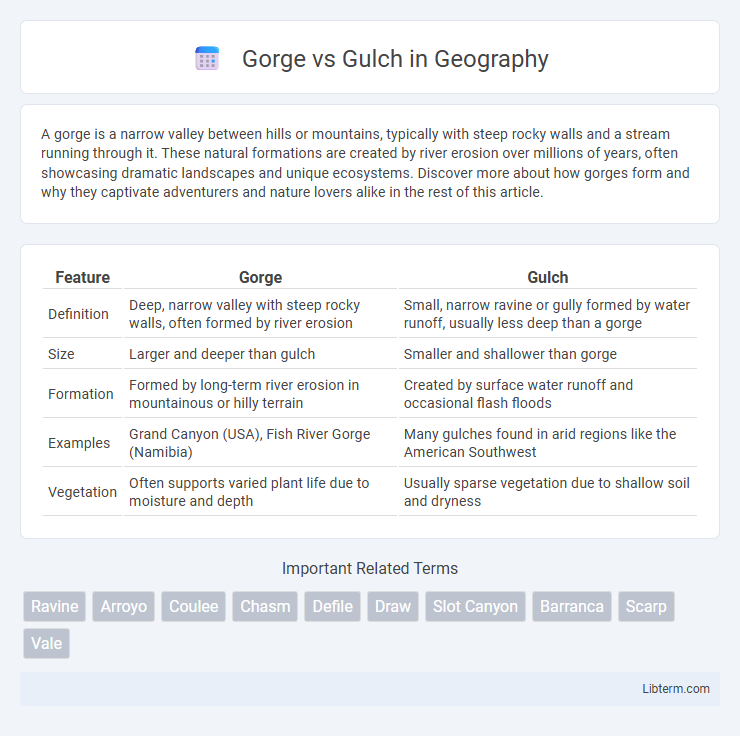 Gorge vs Gulch in Geography

A gorge is a narrow valley between hills or mountains, typically with steep rocky walls and a stream running through it. These natural formations are created by river erosion over millions of years, often showcasing dramatic landscapes and unique ecosystems. Discover more about how gorges form and why they captivate adventurers and nature lovers alike in the rest of this article.

| Feature | Gorge | Gulch |
|---|---|---|
| Definition | Deep, narrow valley with steep rocky walls, often formed by river erosion | Small, narrow ravine or gully formed by water runoff, usually less deep than a gorge |
| Size | Larger and deeper than gulch | Smaller and shallower than gorge |
| Formation | Formed by long-term river erosion in mountainous or hilly terrain | Created by surface water runoff and occasional flash floods |
| Examples | Grand Canyon (USA), Fish River Gorge (Namibia) | Many gulches found in arid regions like the American Southwest |
| Vegetation | Often supports varied plant life due to moisture and depth | Usually sparse vegetation due to shallow soil and dryness |

Important Related Terms

Ravine Arroyo Coulee Chasm Defile Draw Slot Canyon Barranca Scarp Vale

Libterm.com