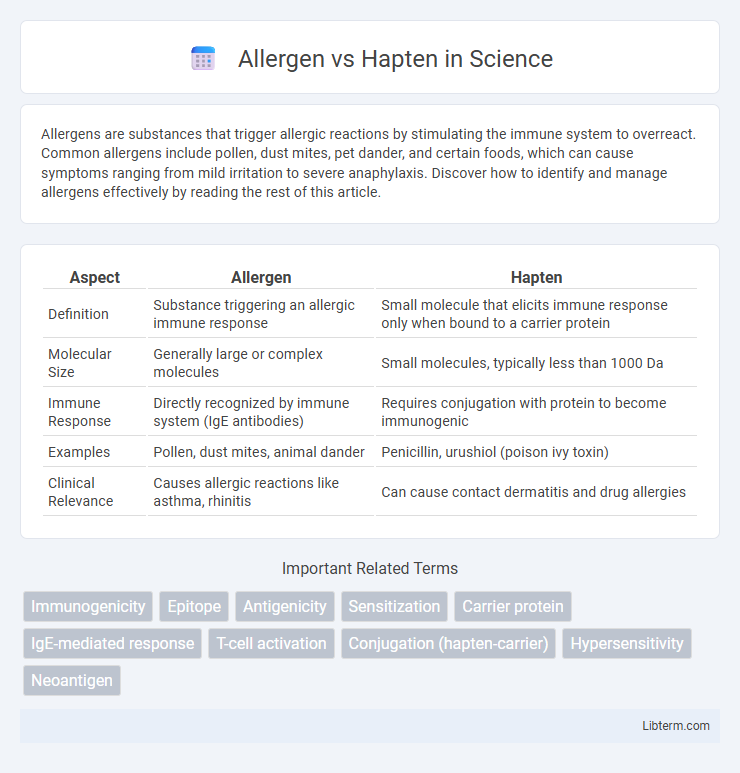 Allergen vs Hapten in Science

Allergens are substances that trigger allergic reactions by stimulating the immune system to overreact. Common allergens include pollen, dust mites, pet dander, and certain foods, which can cause symptoms ranging from mild irritation to severe anaphylaxis. Discover how to identify and manage allergens effectively by reading the rest of this article.

| Aspect | Allergen | Hapten |
|---|---|---|
| Definition | Substance triggering an allergic immune response | Small molecule that elicits immune response only when bound to a carrier protein |
| Molecular Size | Generally large or complex molecules | Small molecules, typically less than 1000 Da |
| Immune Response | Directly recognized by immune system (IgE antibodies) | Requires conjugation with protein to become immunogenic |
| Examples | Pollen, dust mites, animal dander | Penicillin, urushiol (poison ivy toxin) |
| Clinical Relevance | Causes allergic reactions like asthma, rhinitis | Can cause contact dermatitis and drug allergies |

Important Related Terms

Immunogenicity
Epitope
Antigenicity
Sensitization
Carrier protein
IgE-mediated response
T-cell activation
Conjugation (hapten-carrier)
Hypersensitivity
Neoantigen

Libterm.com