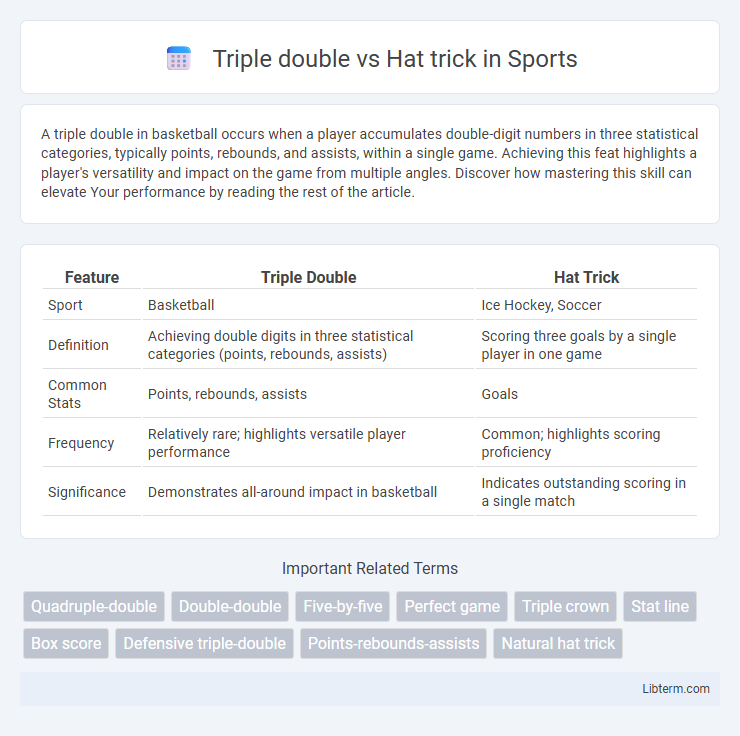 Triple double vs Hat trick in Sports

A triple double in basketball occurs when a player accumulates double-digit numbers in three statistical categories, typically points, rebounds, and assists, within a single game. Achieving this feat highlights a player's versatility and impact on the game from multiple angles. Discover how mastering this skill can elevate Your performance by reading the rest of the article.

| Feature | Triple Double | Hat Trick |
|---|---|---|
| Sport | Basketball | Ice Hockey, Soccer |
| Definition | Achieving double digits in three statistical categories (points, rebounds, assists) | Scoring three goals by a single player in one game |
| Common Stats | Points, rebounds, assists | Goals |
| Frequency | Relatively rare; highlights versatile player performance | Common; highlights scoring proficiency |
| Significance | Demonstrates all-around impact in basketball | Indicates outstanding scoring in a single match |

Important Related Terms

Quadruple-double
Double-double
Five-by-five
Perfect game
Triple crown
Stat line
Box score
Defensive triple-double
Points-rebounds-assists
Natural hat trick

Libterm.com