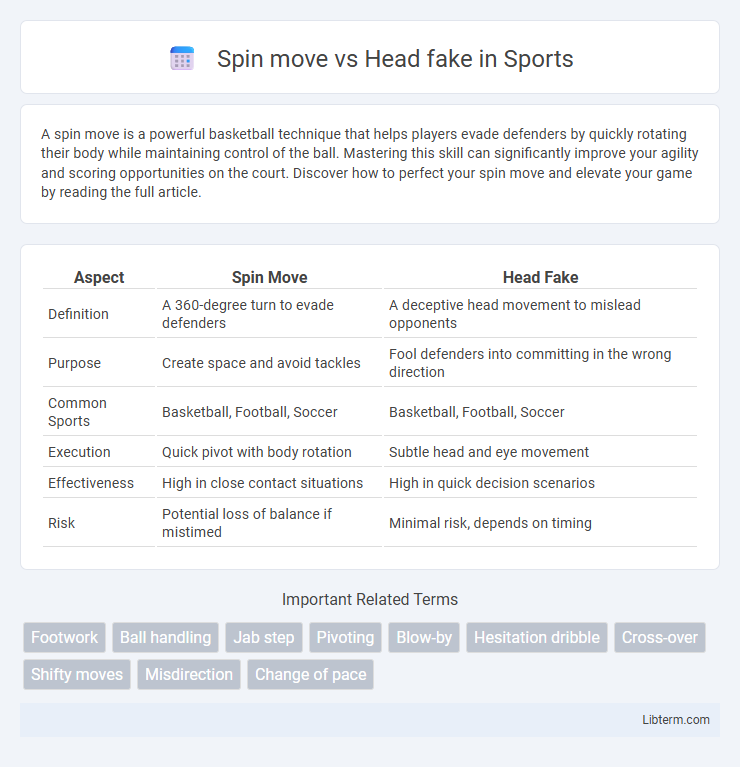 Spin move vs Head fake in Sports

A spin move is a powerful basketball technique that helps players evade defenders by quickly rotating their body while maintaining control of the ball. Mastering this skill can significantly improve your agility and scoring opportunities on the court. Discover how to perfect your spin move and elevate your game by reading the full article.

| Aspect | Spin Move | Head Fake |
|---|---|---|
| Definition | A 360-degree turn to evade defenders | A deceptive head movement to mislead opponents |
| Purpose | Create space and avoid tackles | Fool defenders into committing in the wrong direction |
| Common Sports | Basketball, Football, Soccer | Basketball, Football, Soccer |
| Execution | Quick pivot with body rotation | Subtle head and eye movement |
| Effectiveness | High in close contact situations | High in quick decision scenarios |
| Risk | Potential loss of balance if mistimed | Minimal risk, depends on timing |

Important Related Terms

Footwork Ball handling Jab step Pivoting Blow-by Hesitation dribble Cross-over Shifty moves Misdirection Change of pace

Libterm.com