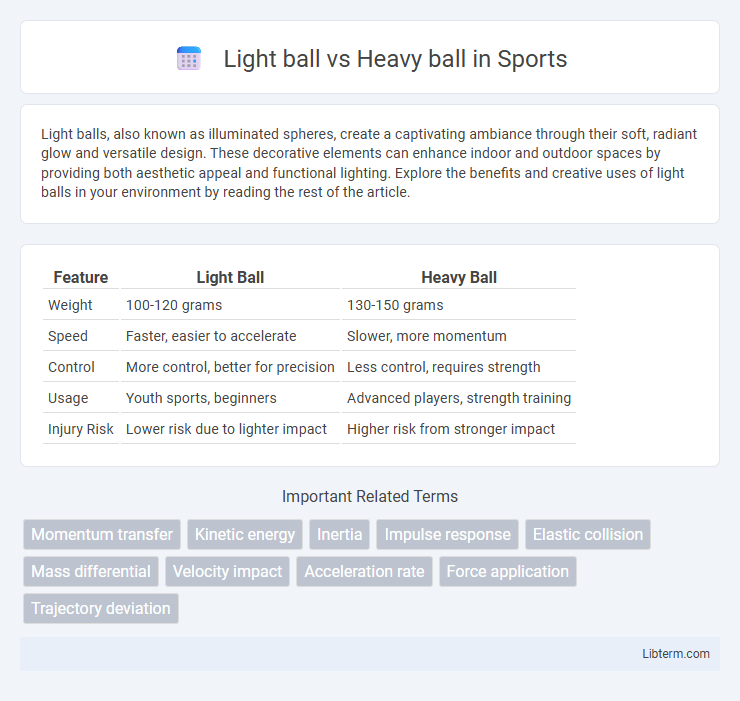 Light ball vs Heavy ball in Sports

Light balls, also known as illuminated spheres, create a captivating ambiance through their soft, radiant glow and versatile design. These decorative elements can enhance indoor and outdoor spaces by providing both aesthetic appeal and functional lighting. Explore the benefits and creative uses of light balls in your environment by reading the rest of the article.

| Feature | Light Ball | Heavy Ball |
|---|---|---|
| Weight | 100-120 grams | 130-150 grams |
| Speed | Faster, easier to accelerate | Slower, more momentum |
| Control | More control, better for precision | Less control, requires strength |
| Usage | Youth sports, beginners | Advanced players, strength training |
| Injury Risk | Lower risk due to lighter impact | Higher risk from stronger impact |

Important Related Terms

Momentum transfer
Kinetic energy
Inertia
Impulse response
Elastic collision
Mass differential
Velocity impact
Acceleration rate
Force application
Trajectory deviation

Libterm.com