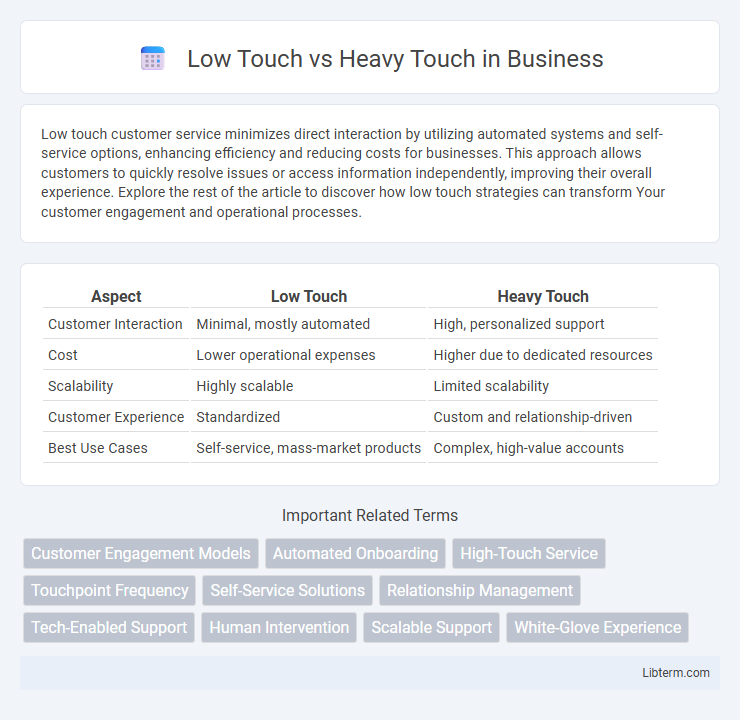 Low Touch vs Heavy Touch in Business

Low touch customer service minimizes direct interaction by utilizing automated systems and self-service options, enhancing efficiency and reducing costs for businesses. This approach allows customers to quickly resolve issues or access information independently, improving their overall experience. Explore the rest of the article to discover how low touch strategies can transform Your customer engagement and operational processes.

| Aspect | Low Touch | Heavy Touch |
|---|---|---|
| Customer Interaction | Minimal, mostly automated | High, personalized support |
| Cost | Lower operational expenses | Higher due to dedicated resources |
| Scalability | Highly scalable | Limited scalability |
| Customer Experience | Standardized | Custom and relationship-driven |
| Best Use Cases | Self-service, mass-market products | Complex, high-value accounts |

Important Related Terms

Customer Engagement Models
Automated Onboarding
High-Touch Service
Touchpoint Frequency
Self-Service Solutions
Relationship Management
Tech-Enabled Support
Human Intervention
Scalable Support
White-Glove Experience

Libterm.com