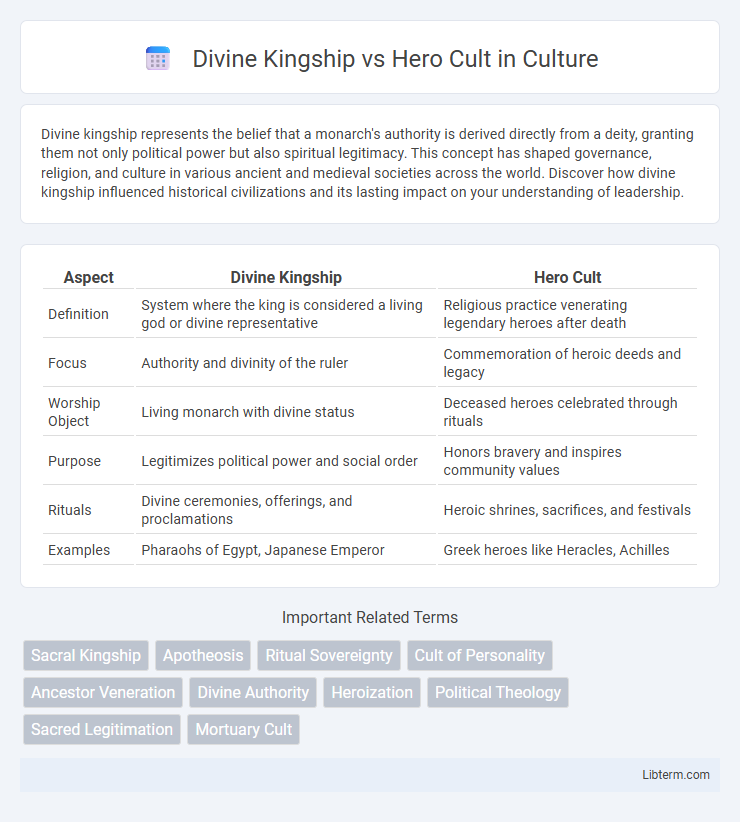 Divine Kingship vs Hero Cult in Culture

Divine kingship represents the belief that a monarch's authority is derived directly from a deity, granting them not only political power but also spiritual legitimacy. This concept has shaped governance, religion, and culture in various ancient and medieval societies across the world. Discover how divine kingship influenced historical civilizations and its lasting impact on your understanding of leadership.

| Aspect | Divine Kingship | Hero Cult |
|---|---|---|
| Definition | System where the king is considered a living god or divine representative | Religious practice venerating legendary heroes after death |
| Focus | Authority and divinity of the ruler | Commemoration of heroic deeds and legacy |
| Worship Object | Living monarch with divine status | Deceased heroes celebrated through rituals |
| Purpose | Legitimizes political power and social order | Honors bravery and inspires community values |
| Rituals | Divine ceremonies, offerings, and proclamations | Heroic shrines, sacrifices, and festivals |
| Examples | Pharaohs of Egypt, Japanese Emperor | Greek heroes like Heracles, Achilles |

Important Related Terms

Sacral Kingship
Apotheosis
Ritual Sovereignty
Cult of Personality
Ancestor Veneration
Divine Authority
Heroization
Political Theology
Sacred Legitimation
Mortuary Cult

Libterm.com