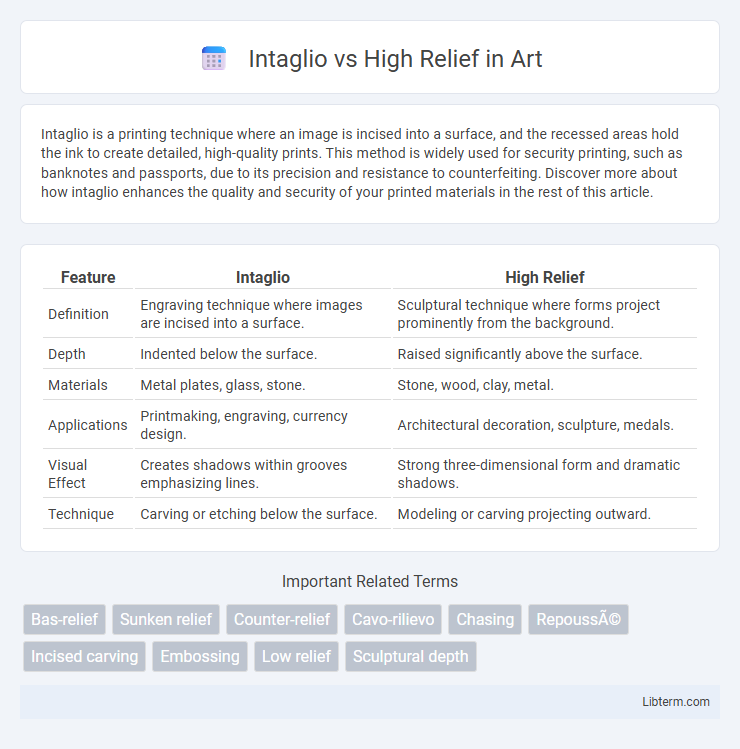 Intaglio vs High Relief in Art

Intaglio is a printing technique where an image is incised into a surface, and the recessed areas hold the ink to create detailed, high-quality prints. This method is widely used for security printing, such as banknotes and passports, due to its precision and resistance to counterfeiting. Discover more about how intaglio enhances the quality and security of your printed materials in the rest of this article.

| Feature | Intaglio | High Relief |
|---|---|---|
| Definition | Engraving technique where images are incised into a surface. | Sculptural technique where forms project prominently from the background. |
| Depth | Indented below the surface. | Raised significantly above the surface. |
| Materials | Metal plates, glass, stone. | Stone, wood, clay, metal. |
| Applications | Printmaking, engraving, currency design. | Architectural decoration, sculpture, medals. |
| Visual Effect | Creates shadows within grooves emphasizing lines. | Strong three-dimensional form and dramatic shadows. |
| Technique | Carving or etching below the surface. | Modeling or carving projecting outward. |

Important Related Terms

Bas-relief
Sunken relief
Counter-relief
Cavo-rilievo
Chasing
RepoussÃ©
Incised carving
Embossing
Low relief
Sculptural depth

Libterm.com