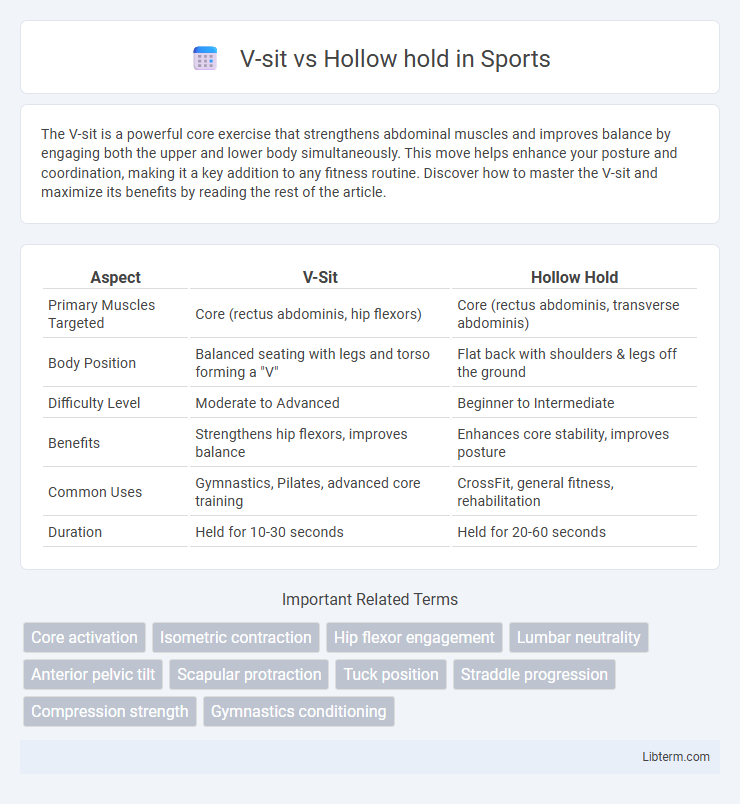 V-sit vs Hollow hold in Sports

The V-sit is a powerful core exercise that strengthens abdominal muscles and improves balance by engaging both the upper and lower body simultaneously. This move helps enhance your posture and coordination, making it a key addition to any fitness routine. Discover how to master the V-sit and maximize its benefits by reading the rest of the article.

| Aspect | V-Sit | Hollow Hold |
|---|---|---|
| Primary Muscles Targeted | Core (rectus abdominis, hip flexors) | Core (rectus abdominis, transverse abdominis) |
| Body Position | Balanced seating with legs and torso forming a "V" | Flat back with shoulders & legs off the ground |
| Difficulty Level | Moderate to Advanced | Beginner to Intermediate |
| Benefits | Strengthens hip flexors, improves balance | Enhances core stability, improves posture |
| Common Uses | Gymnastics, Pilates, advanced core training | CrossFit, general fitness, rehabilitation |
| Duration | Held for 10-30 seconds | Held for 20-60 seconds |

Important Related Terms

Core activation
Isometric contraction
Hip flexor engagement
Lumbar neutrality
Anterior pelvic tilt
Scapular protraction
Tuck position
Straddle progression
Compression strength
Gymnastics conditioning

Libterm.com