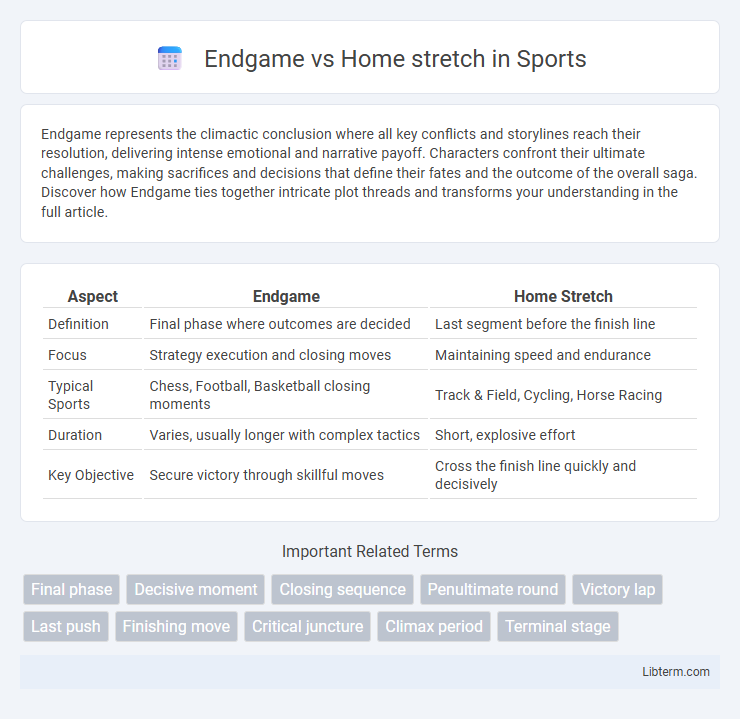 Endgame vs Home stretch in Sports

Endgame represents the climactic conclusion where all key conflicts and storylines reach their resolution, delivering intense emotional and narrative payoff. Characters confront their ultimate challenges, making sacrifices and decisions that define their fates and the outcome of the overall saga. Discover how Endgame ties together intricate plot threads and transforms your understanding in the full article.

| Aspect | Endgame | Home Stretch |
|---|---|---|
| Definition | Final phase where outcomes are decided | Last segment before the finish line |
| Focus | Strategy execution and closing moves | Maintaining speed and endurance |
| Typical Sports | Chess, Football, Basketball closing moments | Track & Field, Cycling, Horse Racing |
| Duration | Varies, usually longer with complex tactics | Short, explosive effort |
| Key Objective | Secure victory through skillful moves | Cross the finish line quickly and decisively |

Important Related Terms

Final phase
Decisive moment
Closing sequence
Penultimate round
Victory lap
Last push
Finishing move
Critical juncture
Climax period
Terminal stage

Libterm.com