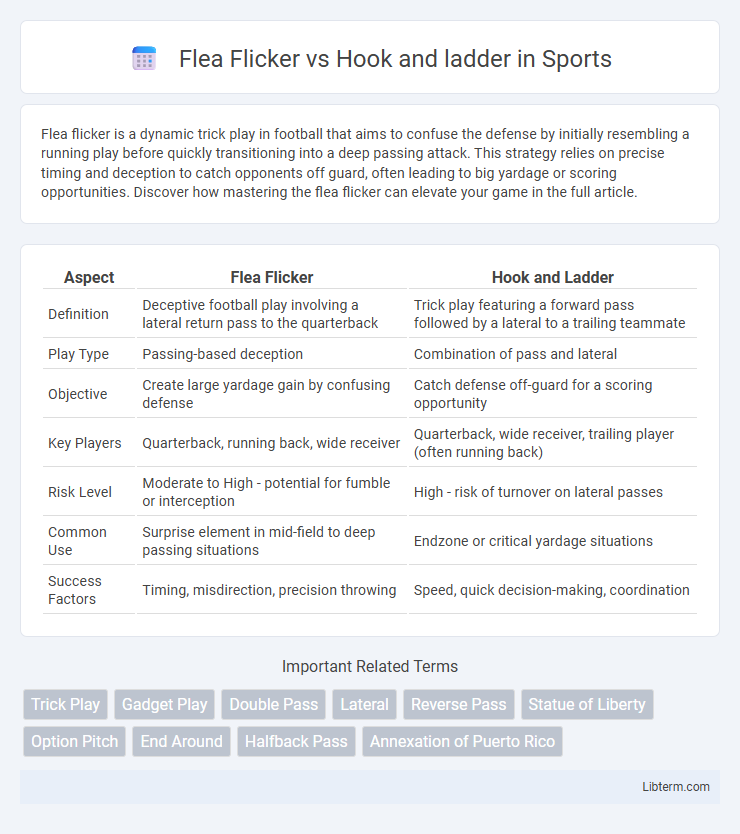 Flea Flicker vs Hook and ladder in Sports

Flea flicker is a dynamic trick play in football that aims to confuse the defense by initially resembling a running play before quickly transitioning into a deep passing attack. This strategy relies on precise timing and deception to catch opponents off guard, often leading to big yardage or scoring opportunities. Discover how mastering the flea flicker can elevate your game in the full article.

| Aspect | Flea Flicker | Hook and Ladder |
|---|---|---|
| Definition | Deceptive football play involving a lateral return pass to the quarterback | Trick play featuring a forward pass followed by a lateral to a trailing teammate |
| Play Type | Passing-based deception | Combination of pass and lateral |
| Objective | Create large yardage gain by confusing defense | Catch defense off-guard for a scoring opportunity |
| Key Players | Quarterback, running back, wide receiver | Quarterback, wide receiver, trailing player (often running back) |
| Risk Level | Moderate to High - potential for fumble or interception | High - risk of turnover on lateral passes |
| Common Use | Surprise element in mid-field to deep passing situations | Endzone or critical yardage situations |
| Success Factors | Timing, misdirection, precision throwing | Speed, quick decision-making, coordination |

Important Related Terms

Trick Play
Gadget Play
Double Pass
Lateral
Reverse Pass
Statue of Liberty
Option Pitch
End Around
Halfback Pass
Annexation of Puerto Rico

Libterm.com