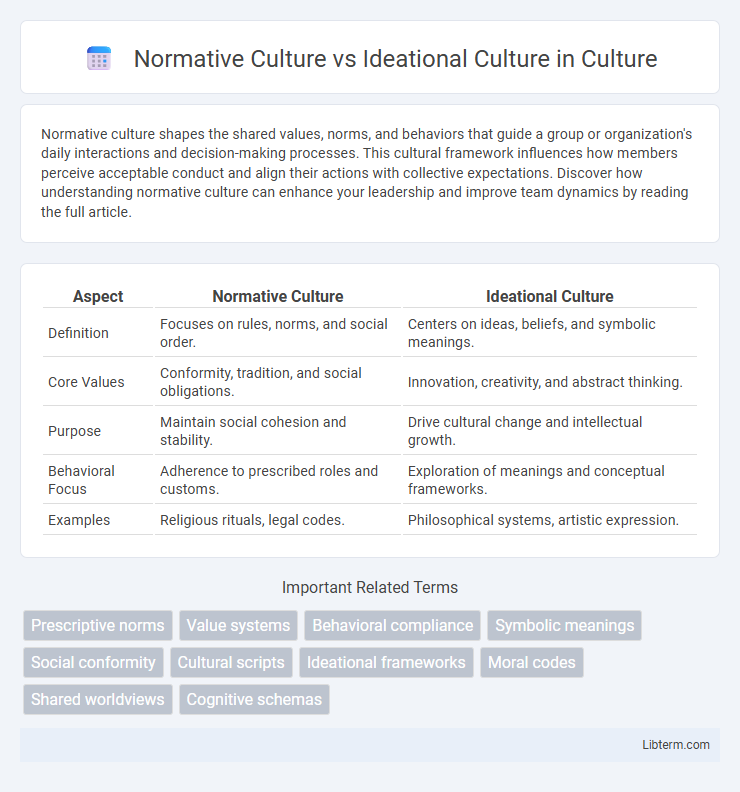 Normative Culture vs Ideational Culture in Culture

Normative culture shapes the shared values, norms, and behaviors that guide a group or organization's daily interactions and decision-making processes. This cultural framework influences how members perceive acceptable conduct and align their actions with collective expectations. Discover how understanding normative culture can enhance your leadership and improve team dynamics by reading the full article.

| Aspect | Normative Culture | Ideational Culture |
|---|---|---|
| Definition | Focuses on rules, norms, and social order. | Centers on ideas, beliefs, and symbolic meanings. |
| Core Values | Conformity, tradition, and social obligations. | Innovation, creativity, and abstract thinking. |
| Purpose | Maintain social cohesion and stability. | Drive cultural change and intellectual growth. |
| Behavioral Focus | Adherence to prescribed roles and customs. | Exploration of meanings and conceptual frameworks. |
| Examples | Religious rituals, legal codes. | Philosophical systems, artistic expression. |

Important Related Terms

Prescriptive norms
Value systems
Behavioral compliance
Symbolic meanings
Social conformity
Cultural scripts
Ideational frameworks
Moral codes
Shared worldviews
Cognitive schemas

Libterm.com